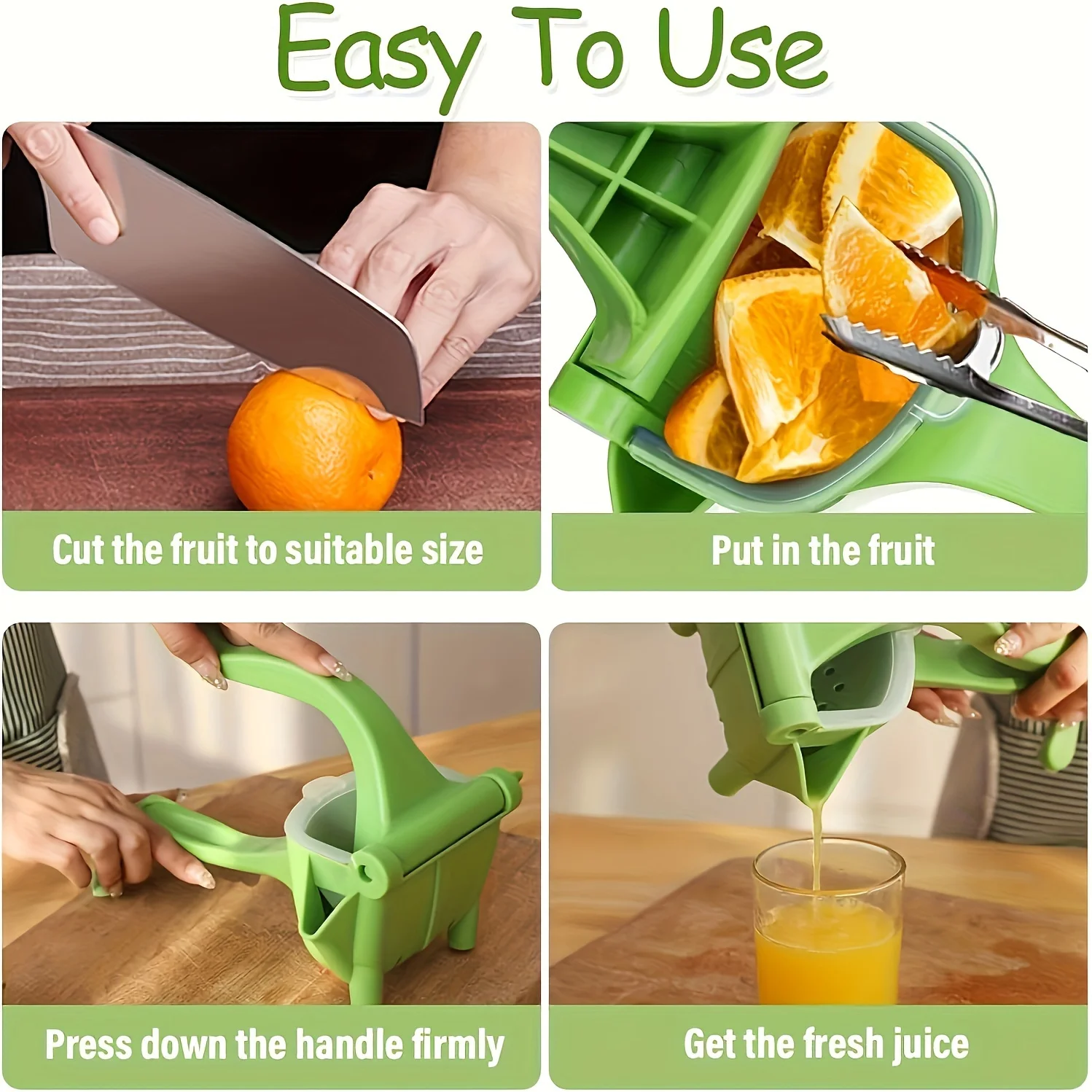 Easy To Use

Cut the fruit to suitable size

Put in the fruit

Press down the handle firmly

Get the fresh juice