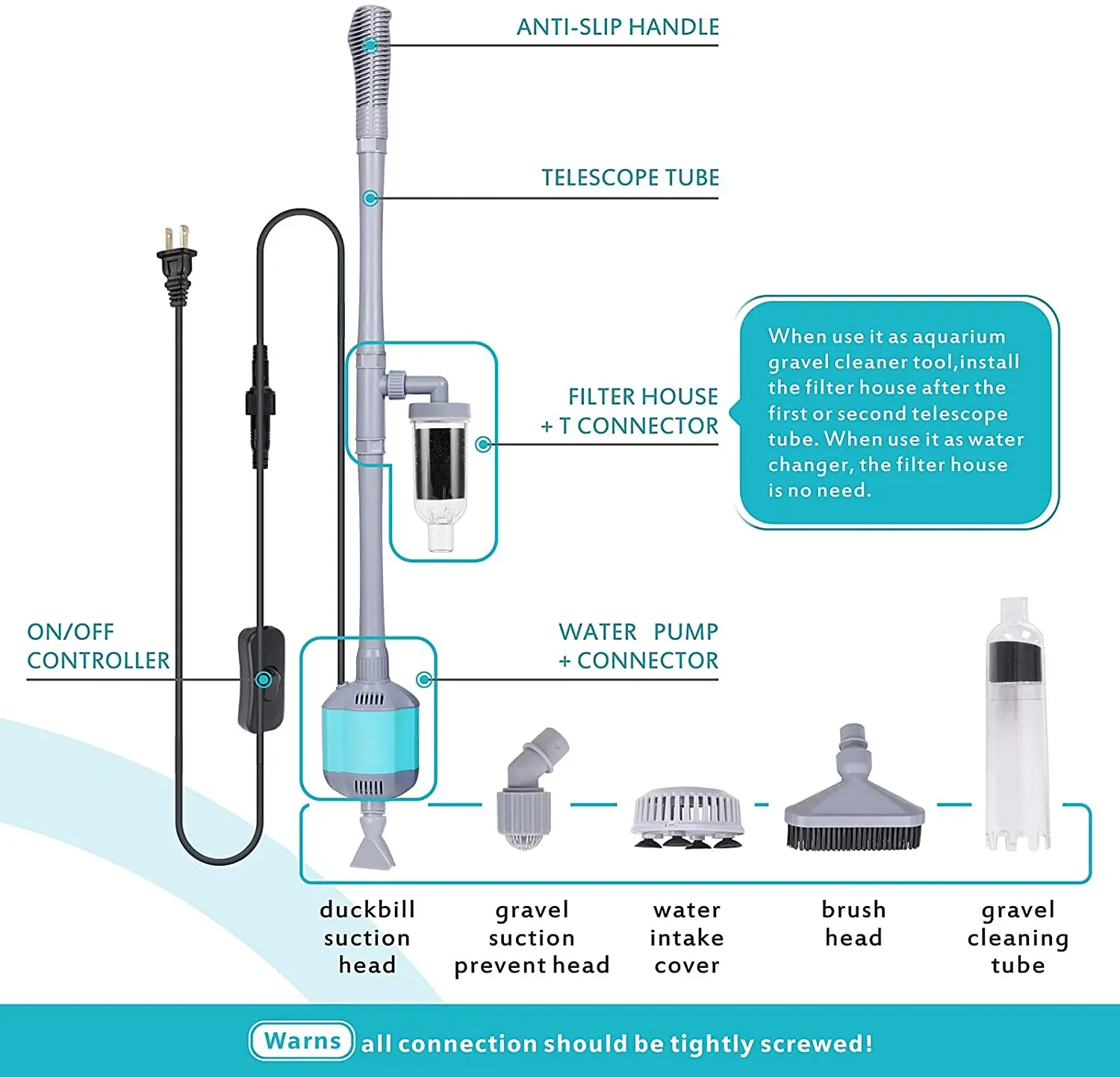 ANTI-SLIP HANDLE

TELESCOPE TUBE

FILTER HOUSE
+ T CONNECTOR

When use it as aquarium gravel cleaner tool,install the filter house after the first or second telescope tube. When use it as water changer, the filter house is no need.

ON/OFF
CONTROLLER

WATER PUMP
+ CONNECTOR

duckbill suction head

gravel suction prevent head

water intake cover

brush head

gravel cleaning tube

Warns all connection should be tightly screwed!