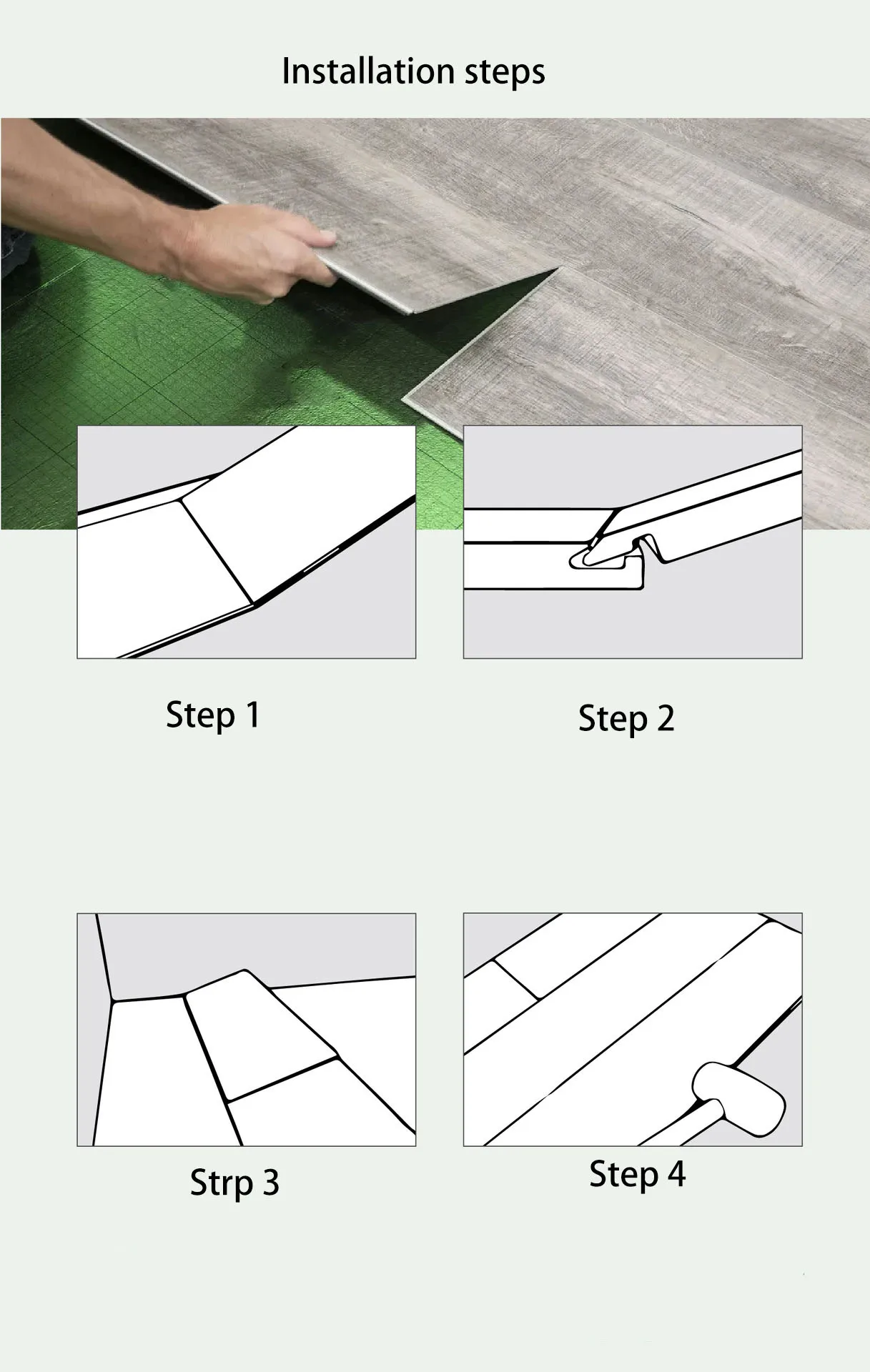 Installation steps

Step 1

Step 2

Strp 3

Step 4