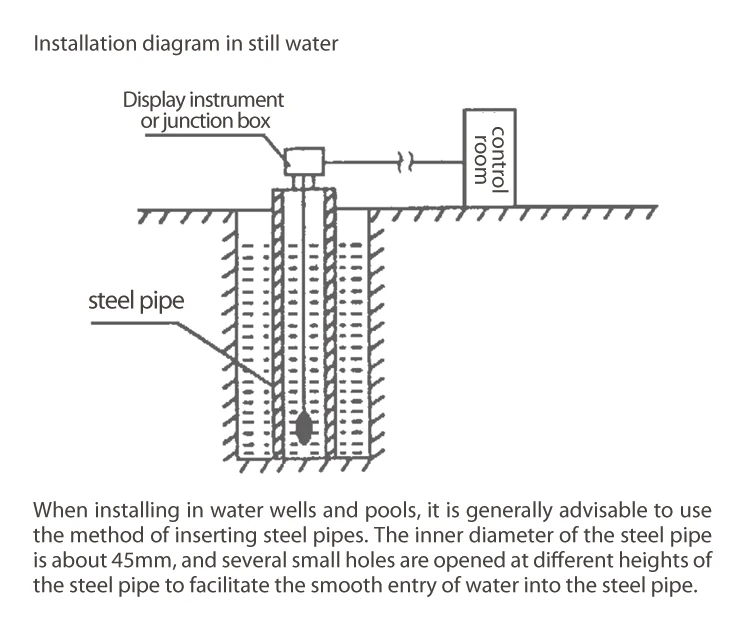 Installation diagram in still water

Display instrument or junction box

control room

steel pipe

When installing in water wells and pools, it is generally advisable to use the method of inserting steel pipes. The inner diameter of the steel pipe is about 45mm, and several small holes are opened at different heights of the steel pipe to facilitate the smooth entry of water into the steel pipe.