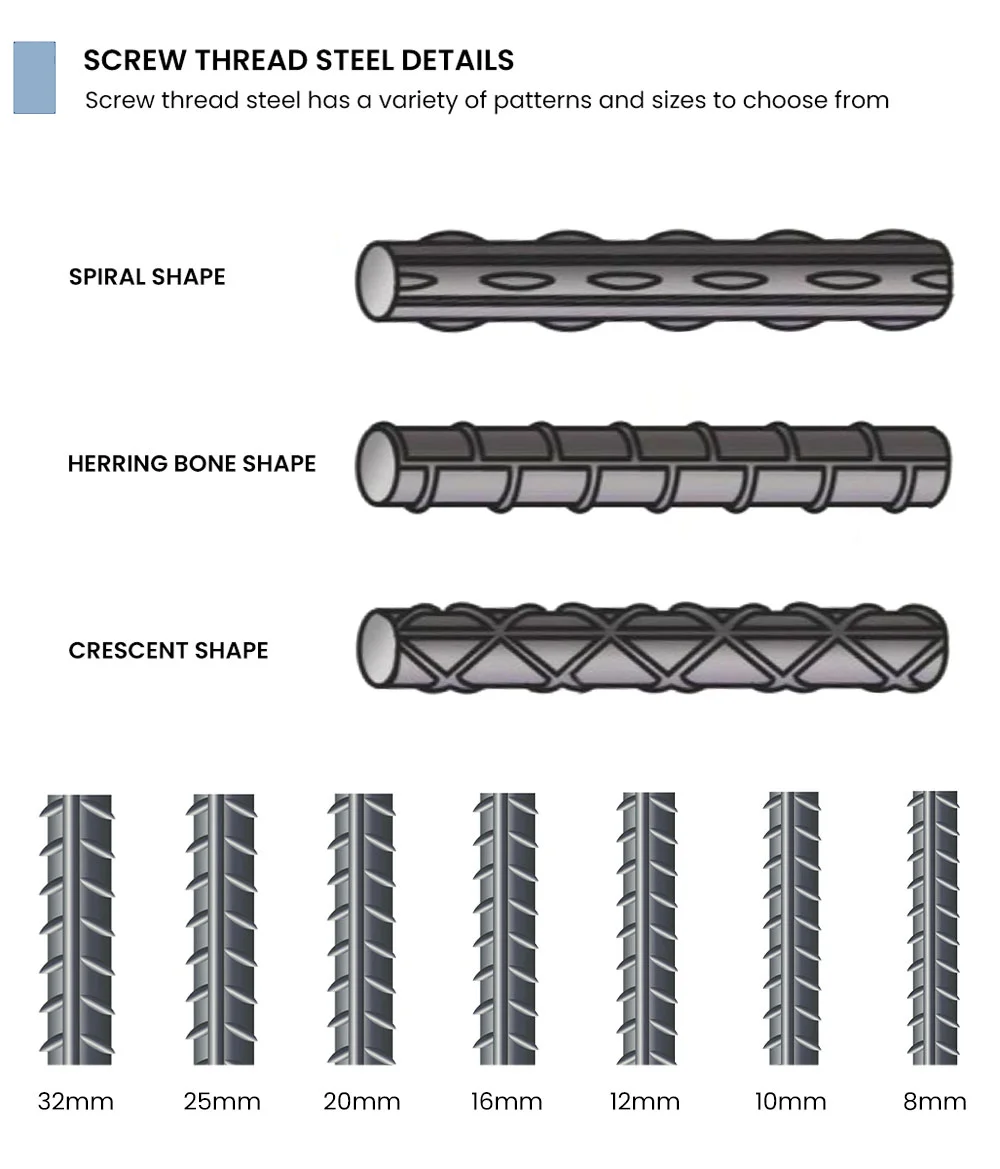 SCREW THREAD STEEL DETAILS
Screw thread steel has a variety of patterns and sizes to choose from

SPIRAL SHAPE

HERRING BONE SHAPE

CRESCENT SHAPE

32mm 25mm 20mm 16mm 12mm 10mm 8mm