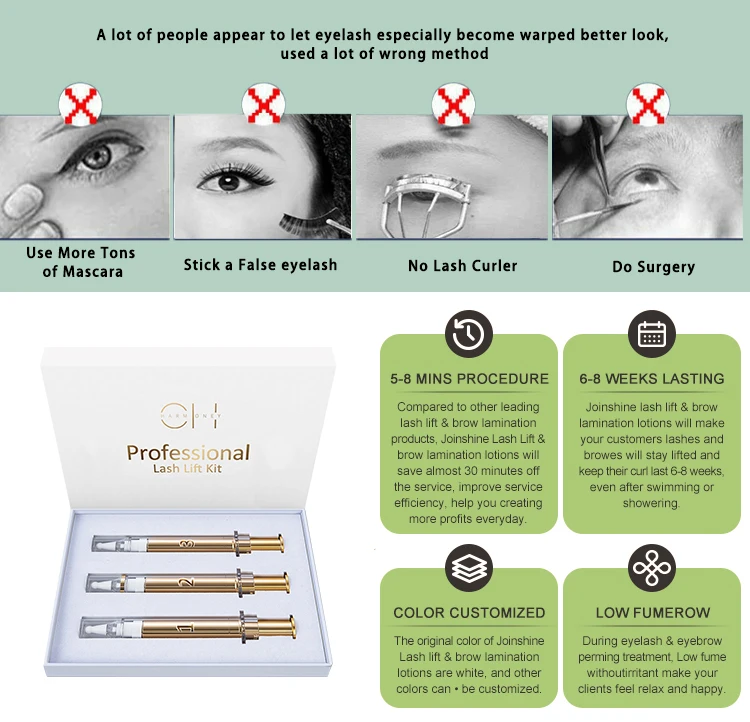 A lot of people appear to let eyelash especially become warped better look, used a lot of wrong method

Use More Tons of Mascara

Stick a False eyelash

No Lash Curler

Do Surgery

CH
HARMONEY

Professional
Lash Lift Kit

3
2
1

5-8 MINS PROCEDURE

Compared to other leading lash lift & brow lamination products, Joinshine Lash Lift & brow lamination lotions will save almost 30 minutes off the service, improve service efficiency, help you creating more profits everyday.

6-8 WEEKS LASTING

Joinshine lash lift & brow lamination lotions will make your customers lashes and browes will stay lifted and keep their curl last 6-8 weeks, even after swimming or showering.

COLOR CUSTOMIZED

The original color of Joinshine Lash lift & brow lamination lotions are white, and other colors can • be customized.

LOW FUMEROW

During eyelash & eyebrow perming treatment, Low fume withoutirritant make your clients feel relax and happy.