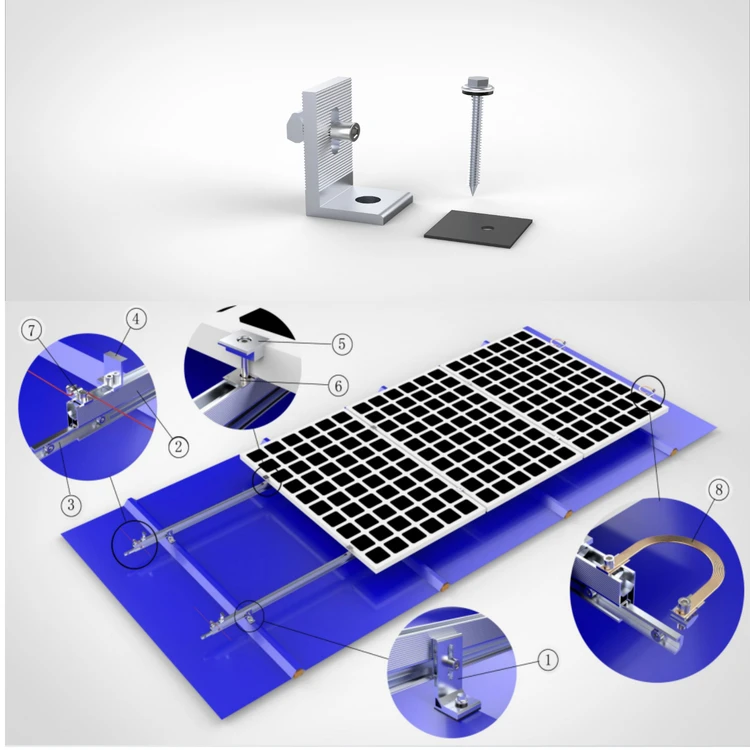 7
4
5
6
2
3
8
1