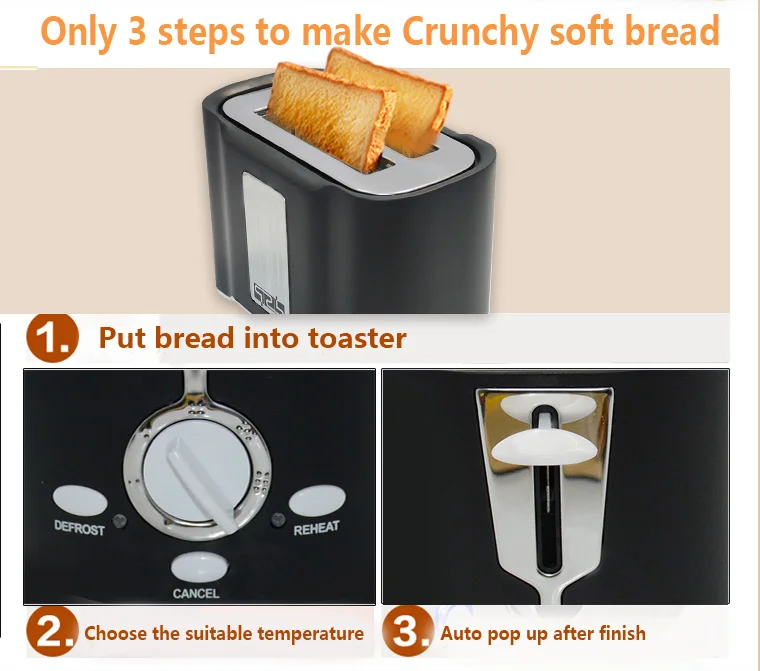 Only 3 steps to make Crunchy soft bread

1. Put bread into toaster

DEFROST
REHEAT
CANCEL

2. Choose the suitable temperature

3. Auto pop up after finish