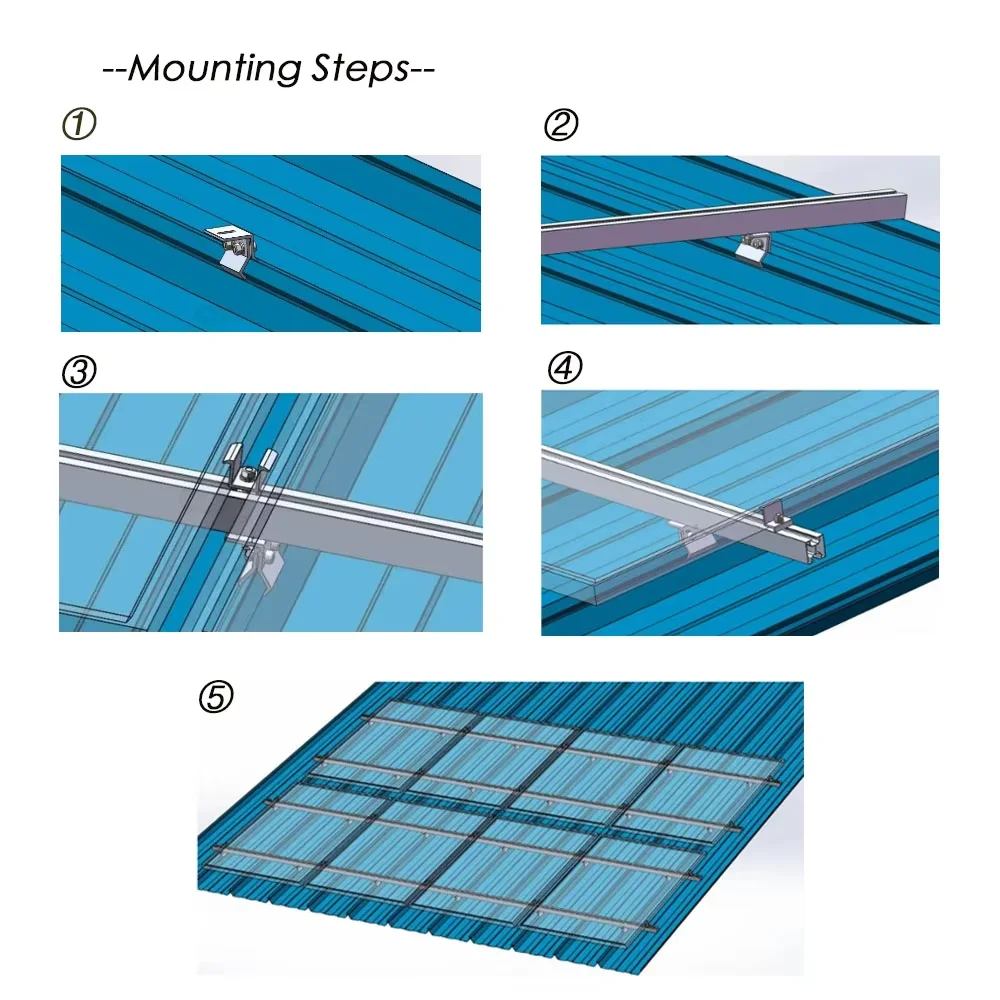 --Mounting Steps--

①

②

③

④

⑤