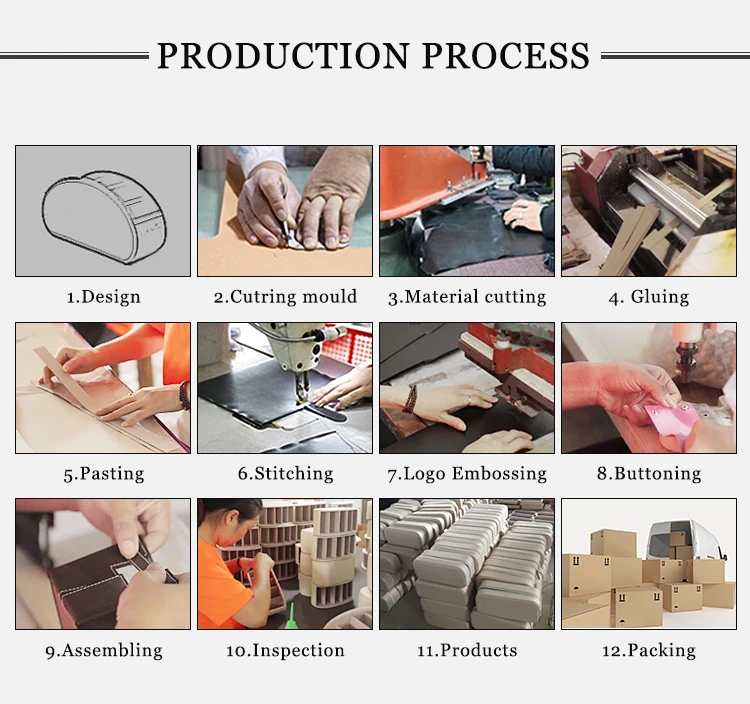 PRODUCTION PROCESS

1.Design

2.Cutring mould

3.Material cutting

4. Gluing

5.Pasting

6.Stitching

7.Logo Embossing

8.Buttoning

9.Assembling

10.Inspection

11.Products

12.Packing