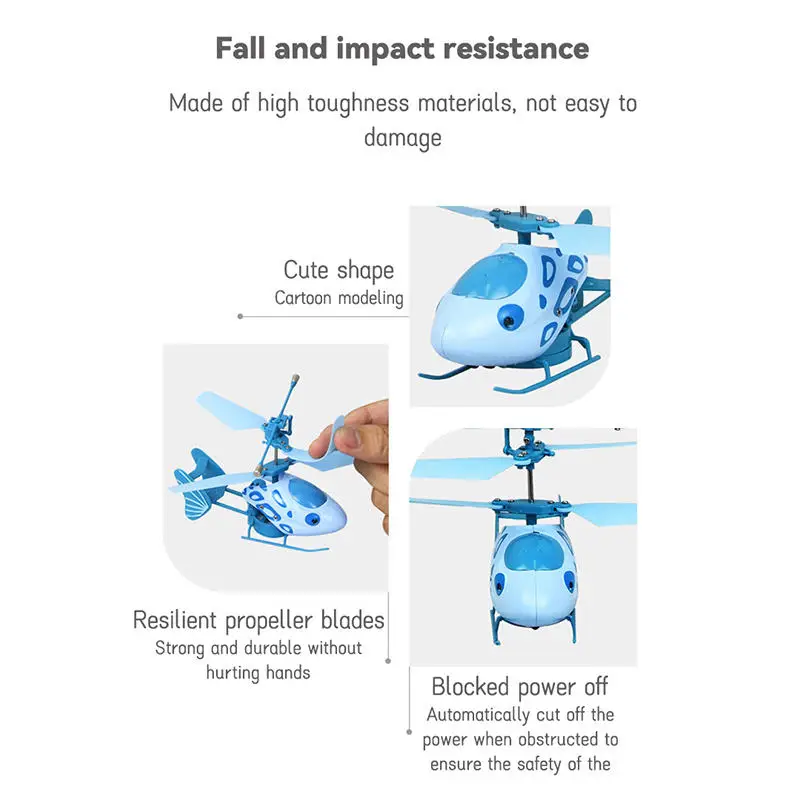 Fall and impact resistance

Made of high toughness materials, not easy to damage

Cute shape
Cartoon modeling

Resilient propeller blades
Strong and durable without hurting hands

Blocked power off
Automatically cut off the power when obstructed to ensure the safety of the