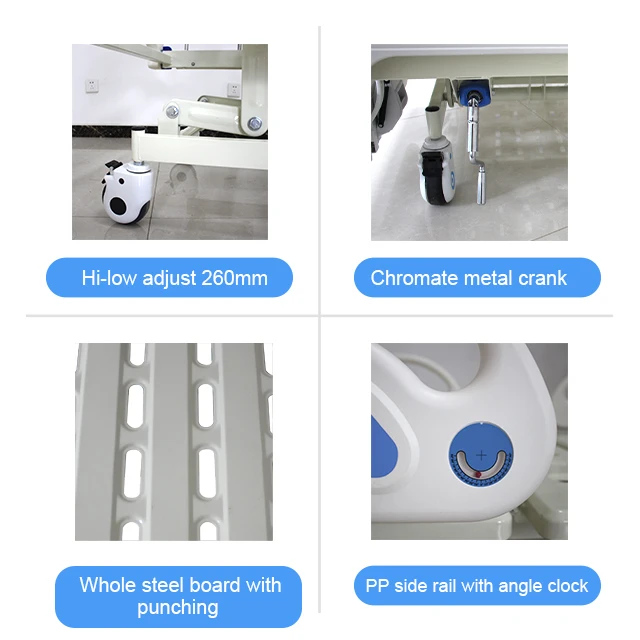 Hi-low adjust 260mm

Chromate metal crank

Whole steel board with punching

PP side rail with angle clock