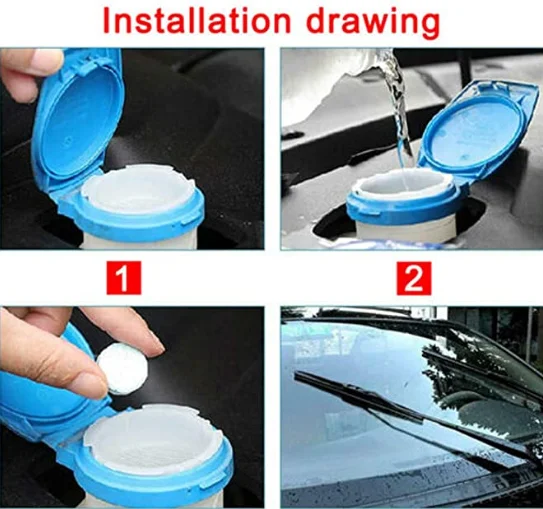 Installation drawing

1

2