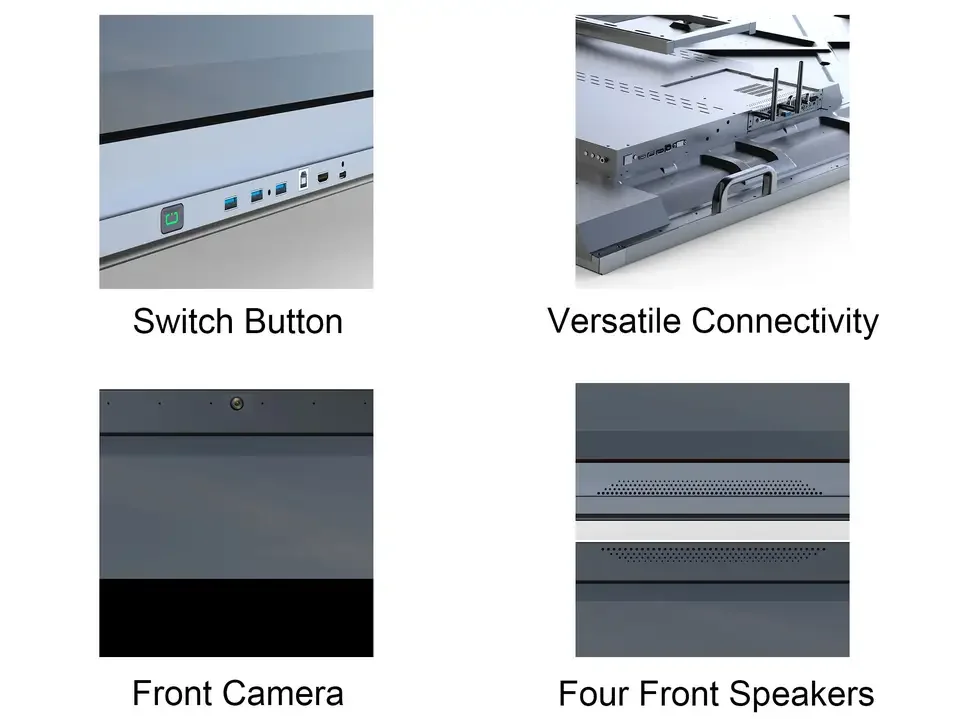 Switch Button

Versatile Connectivity

Front Camera

Four Front Speakers