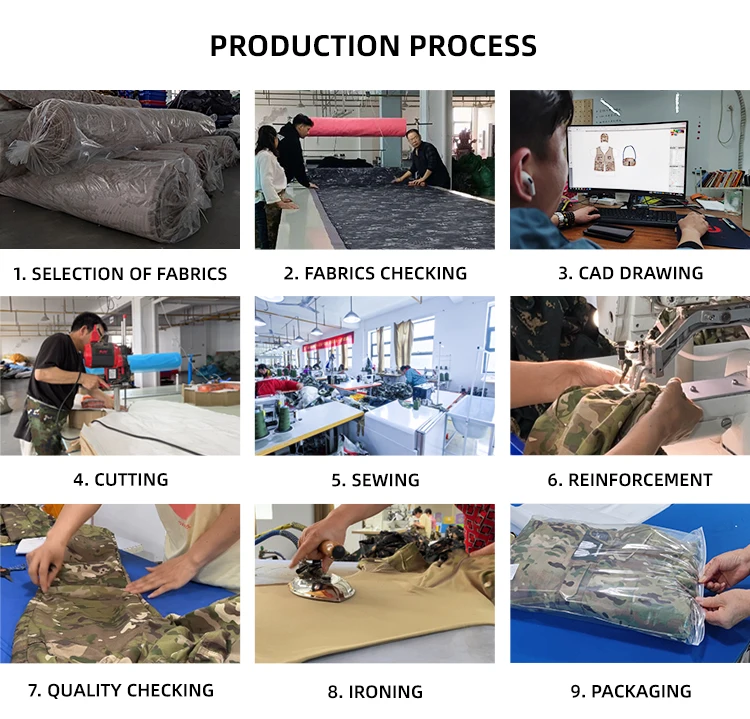 PRODUCTION PROCESS

1. SELECTION OF FABRICS

2. FABRICS CHECKING

3. CAD DRAWING

4. CUTTING

5. SEWING

6. REINFORCEMENT

7. QUALITY CHECKING

8. IRONING

9. PACKAGING