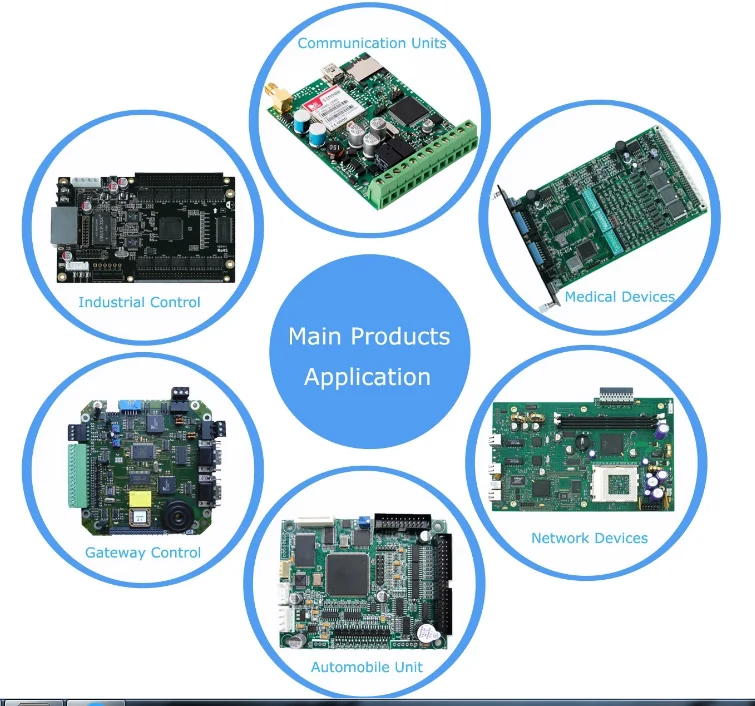 Communication Units

Industrial Control

Medical Devices

Main Products Application

Gateway Control

Network Devices

Automobile Unit