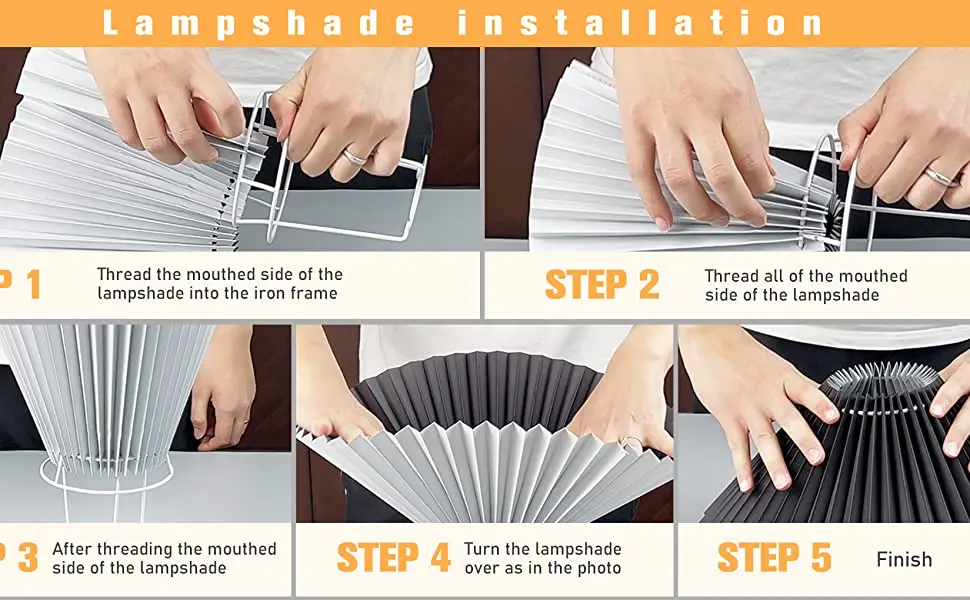 Lampshade installation

P 1 Thread the mouthed side of the lampshade into the iron frame

STEP 2 Thread all of the mouthed side of the lampshade

P 3 After threading the mouthed side of the lampshade

STEP 4 Turn the lampshade over as in the photo

STEP 5 Finish