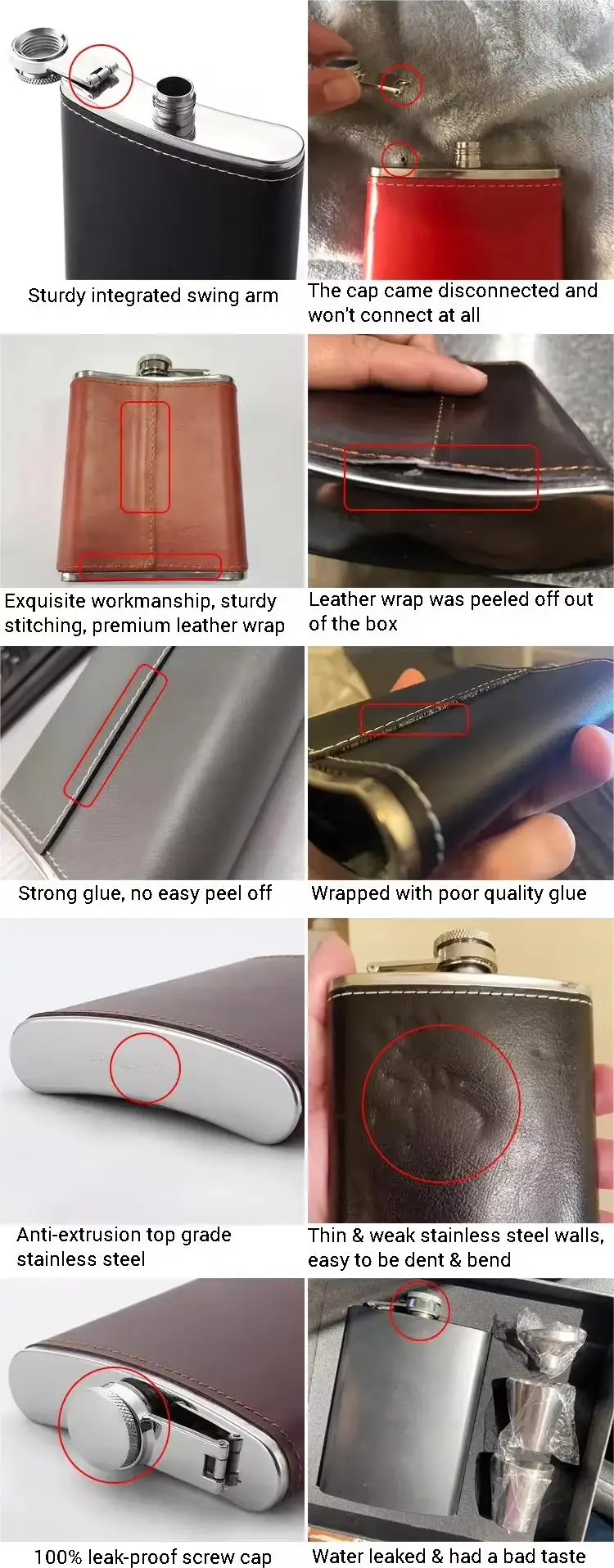 Sturdy integrated swing arm

The cap came disconnected and won't connect at all

Exquisite workmanship, sturdy stitching, premium leather wrap

Leather wrap was peeled off out of the box

Strong glue, no easy peel off

Wrapped with poor quality glue

Anti-extrusion top grade stainless steel

Thin & weak stainless steel walls, easy to be dent & bend

100% leak-proof screw cap

Water leaked & had a bad taste