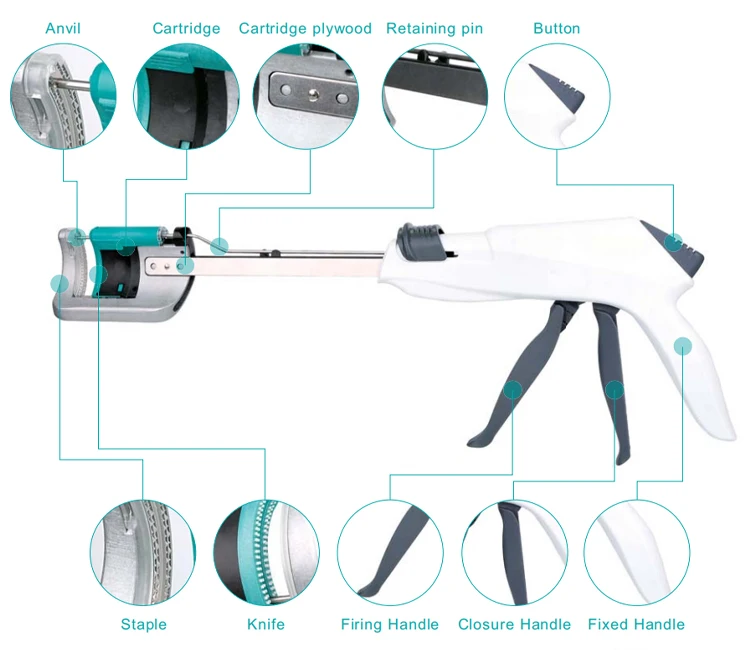 Anvil
Cartridge
Cartridge plywood
Retaining pin
Button

Staple
Knife
Firing Handle
Closure Handle
Fixed Handle