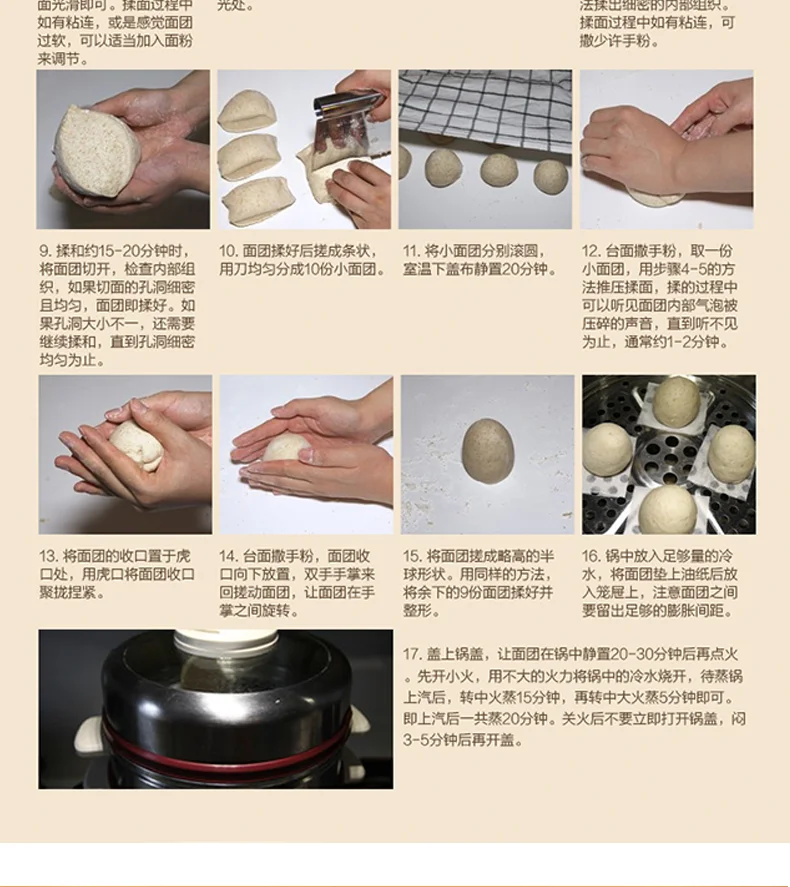 面光滑即可。揉面过程中如有粘连，或是感觉面团过软，可以适当加入面粉来调节。

光处。

法揉出细密的内部组织。揉面过程中如有粘连，可撒少许手粉。

9. 揉和约15-20分钟时，将面团切开，检查内部组织，如果切面的孔洞细密且均匀，面团即揉好。如果孔洞大小不一，还需要继续揉和，直到孔洞细密均匀为止。

10. 面团揉好后搓成条状，用刀均匀分成10份小面团。

11. 将小面团分别滚圆，室温下盖布静置20分钟。

12. 台面撒手粉，取一份小面团，用步骤4-5的方法推压揉面，揉的过程中可以听见面团内部气泡被压碎的声音，直到听不见为止，通常约1-2分钟。

13. 将面团的收口置于虎口处，用虎口将面团收口聚拢捏紧。

14. 台面撒手粉，面团收口向下放置，双手手掌来回搓动面团，让面团在手掌之间旋转。

15. 将面团搓成略高的半球形状。用同样的方法，将余下的9份面团揉好并整形。

16. 锅中放入足够量的冷水，将面团垫上油纸后放入笼屉上，注意面团之间要留出足够的膨胀间距。

17. 盖上锅盖，让面团在锅中静置20-30分钟后再点火。先开小火，用不大的火力将锅中的冷水烧开，待蒸锅上汽后，转中火蒸15分钟，再转中大火蒸5分钟即可。即上汽后一共蒸20分钟。关火后不要立即打开锅盖，闷3-5分钟后再开盖。