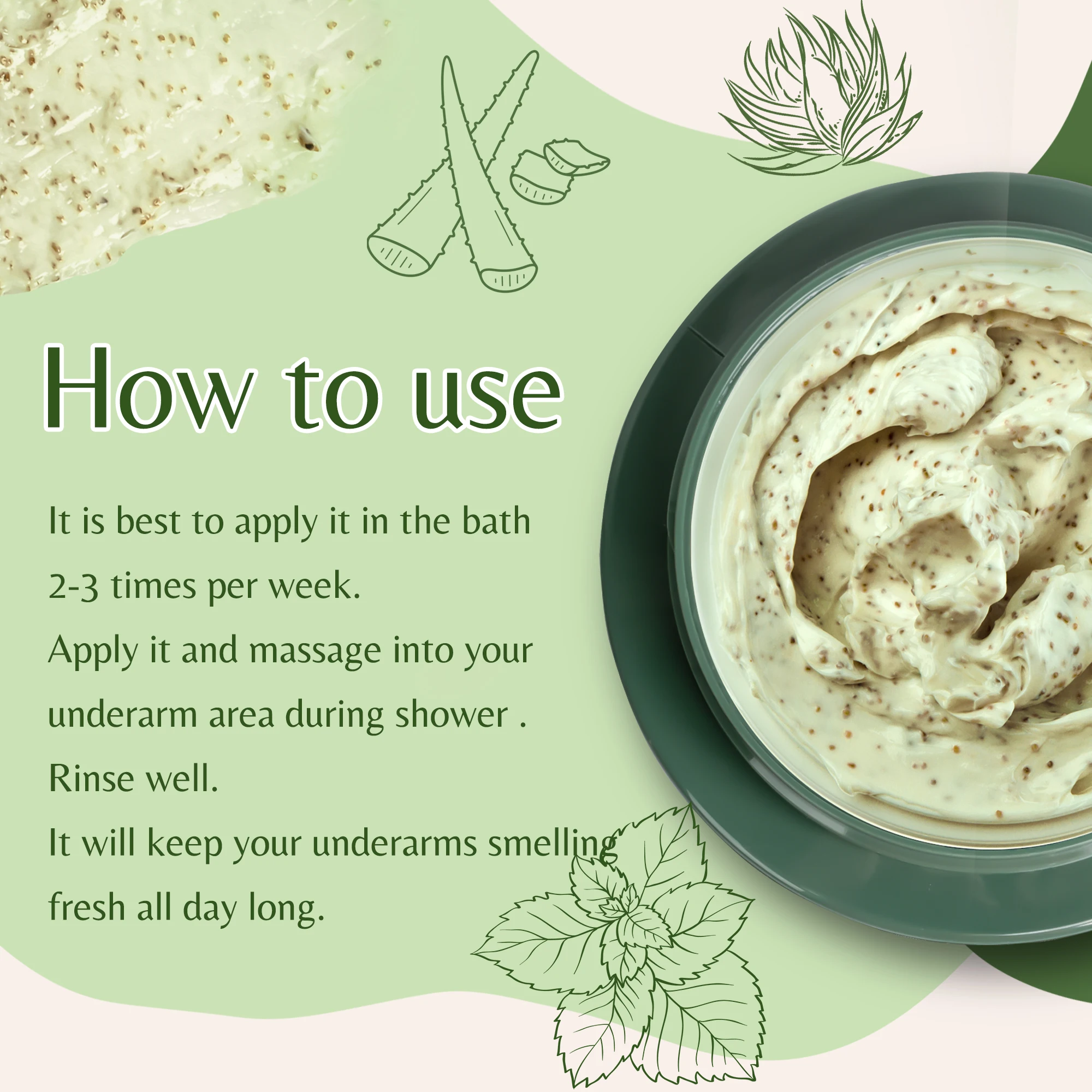 How to use

It is best to apply it in the bath 2-3 times per week.
Apply it and massage into your underarm area during shower .
Rinse well.
It will keep your underarms smelling fresh all day long.