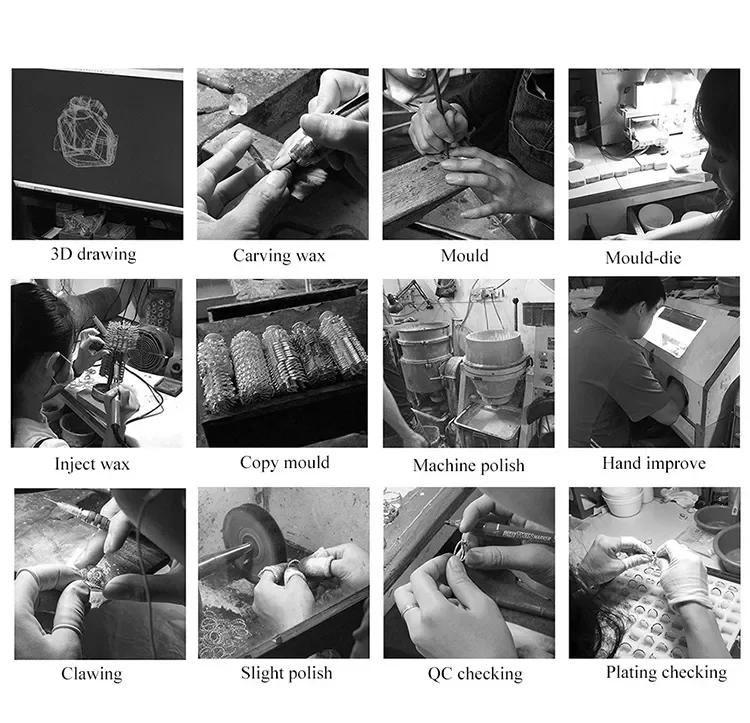 3D drawing

Carving wax

Mould

Mould-die

Inject wax

Copy mould

Machine polish

Hand improve

Clawing

Slight polish

QC checking

Plating checking