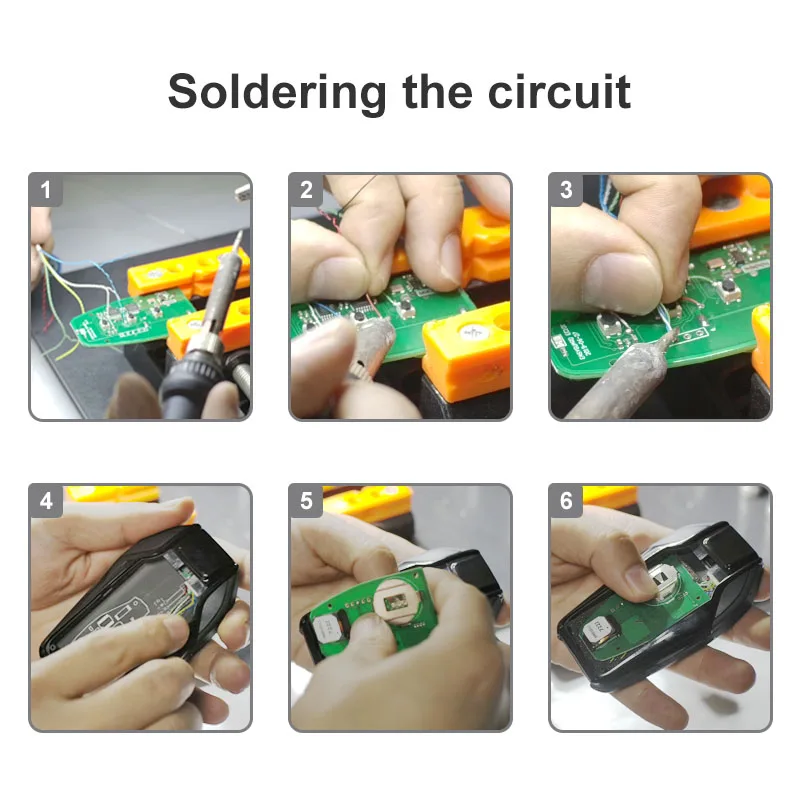 Soldering the circuit

1

2

3

4

5

6