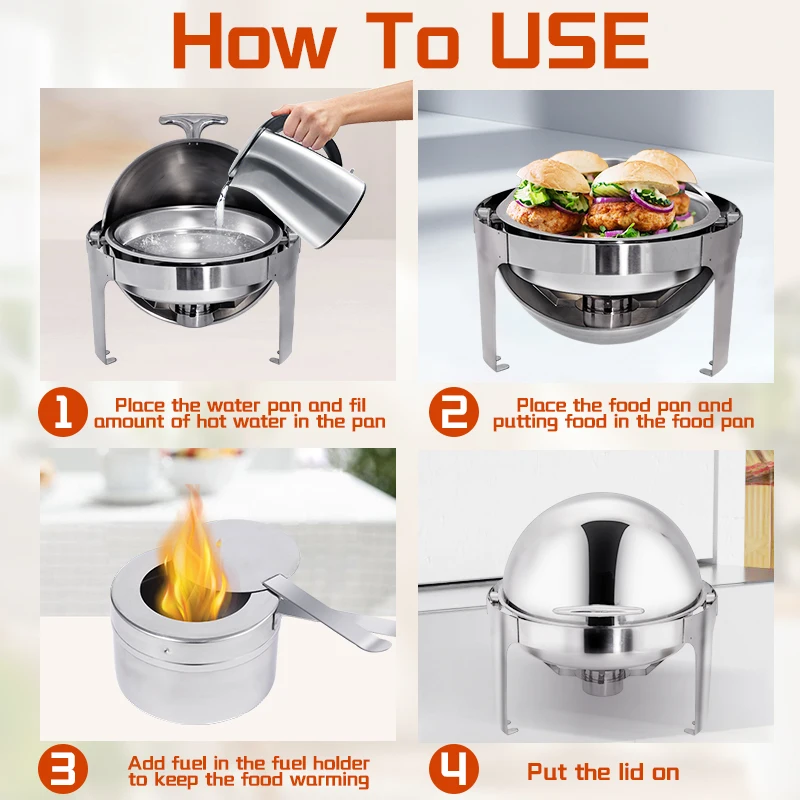 How To USE

1 Place the water pan and fil amount of hot water in the pan

2 Place the food pan and putting food in the food pan

3 Add fuel in the fuel holder to keep the food warming

4 Put the lid on