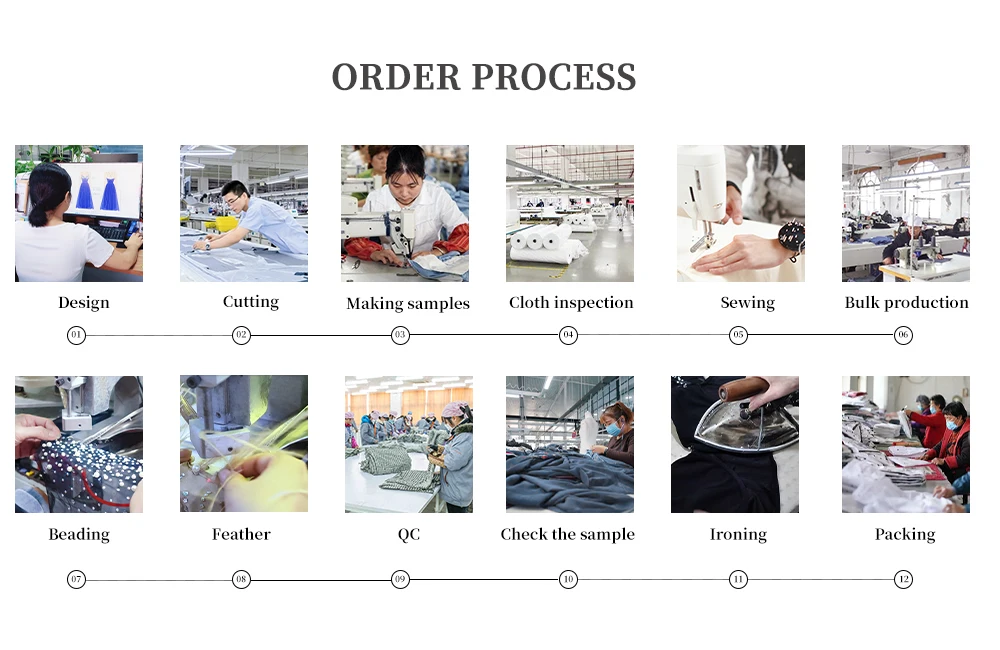 ORDER PROCESS

Design
Cutting
Making samples
Cloth inspection
Sewing
Bulk production

01
02
03
04
05
06

Beading
Feather
QC
Check the sample
Ironing
Packing

07
08
09
10
11
12