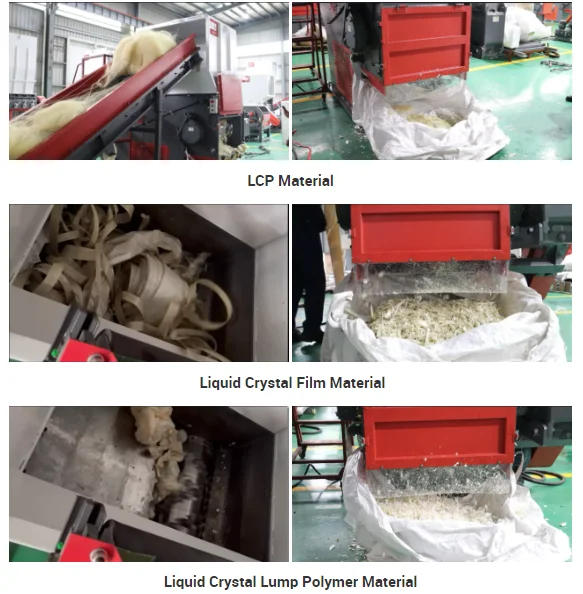 LCP Material

Liquid Crystal Film Material

Liquid Crystal Lump Polymer Material