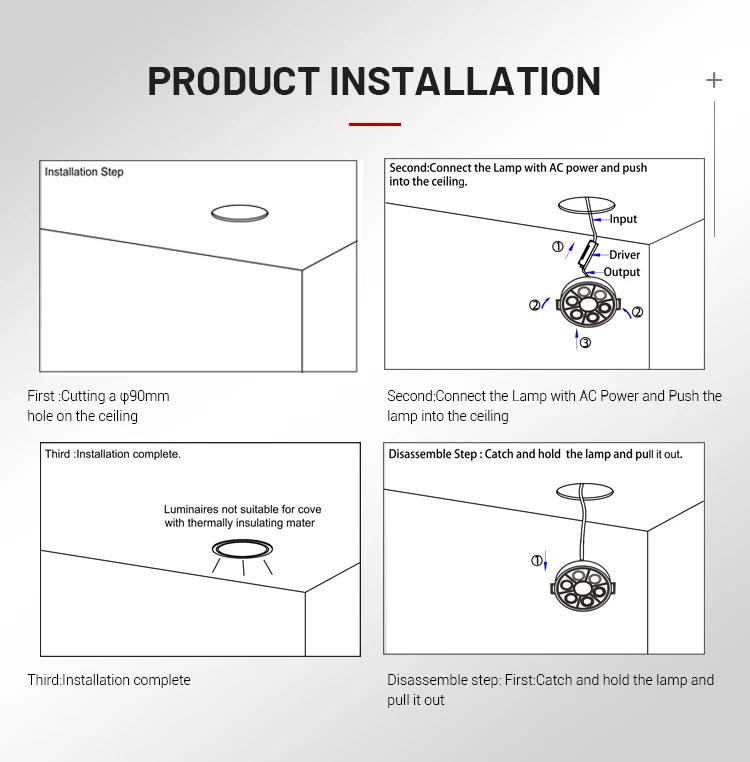 PRODUCT INSTALLATION

+

Installation Step

First :Cutting a φ90mm hole on the ceiling

Second:Connect the Lamp with AC power and push into the ceiling.

Input

①

Driver

Output

②

②

③

Second:Connect the Lamp with AC Power and Push the lamp into the ceiling

Third :Installation complete.

Luminaires not suitable for cove with thermally insulating mater

Third:Installation complete

Disassemble Step : Catch and hold the lamp and pull it out.

①

Disassemble step: First:Catch and hold the lamp and pull it out