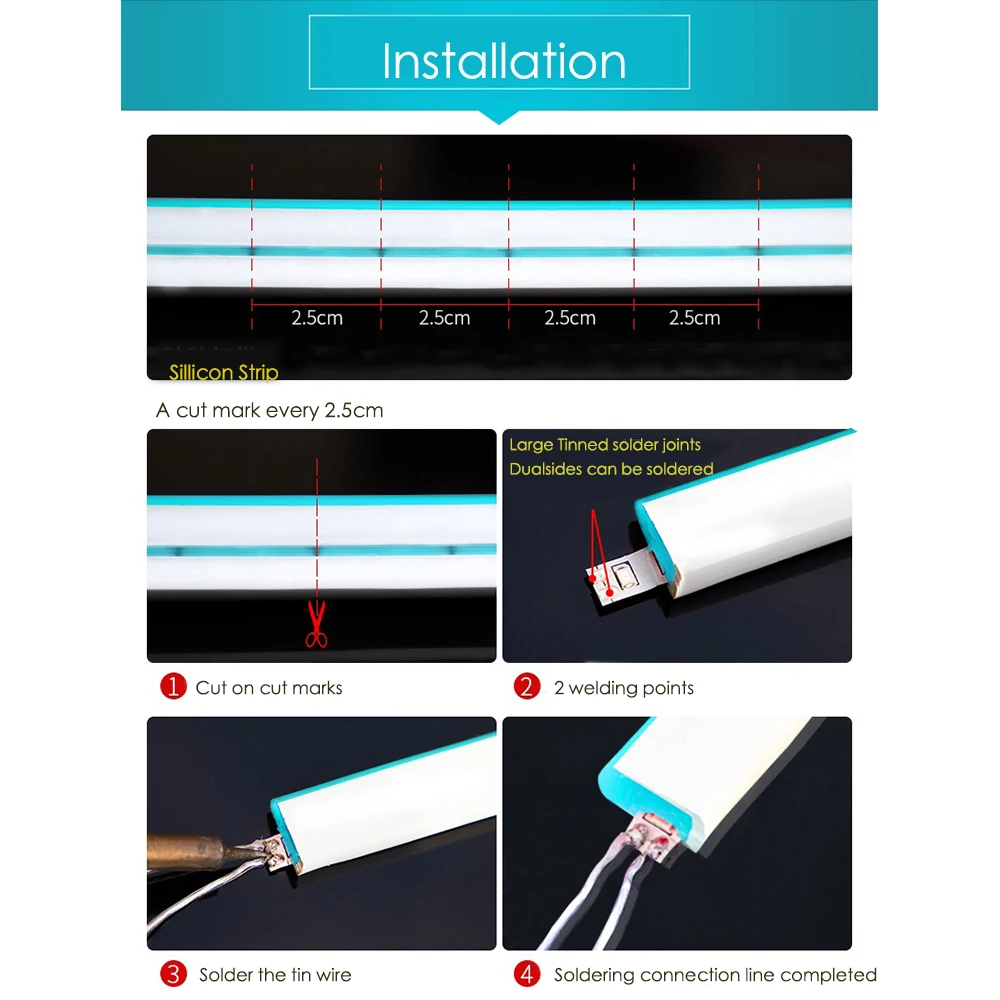 Installation

2.5cm 2.5cm 2.5cm 2.5cm

Sillicon Strip

A cut mark every 2.5cm

Large Tinned solder joints
Dualsides can be soldered

1 Cut on cut marks

2 2 welding points

3 Solder the tin wire

4 Soldering connection line completed