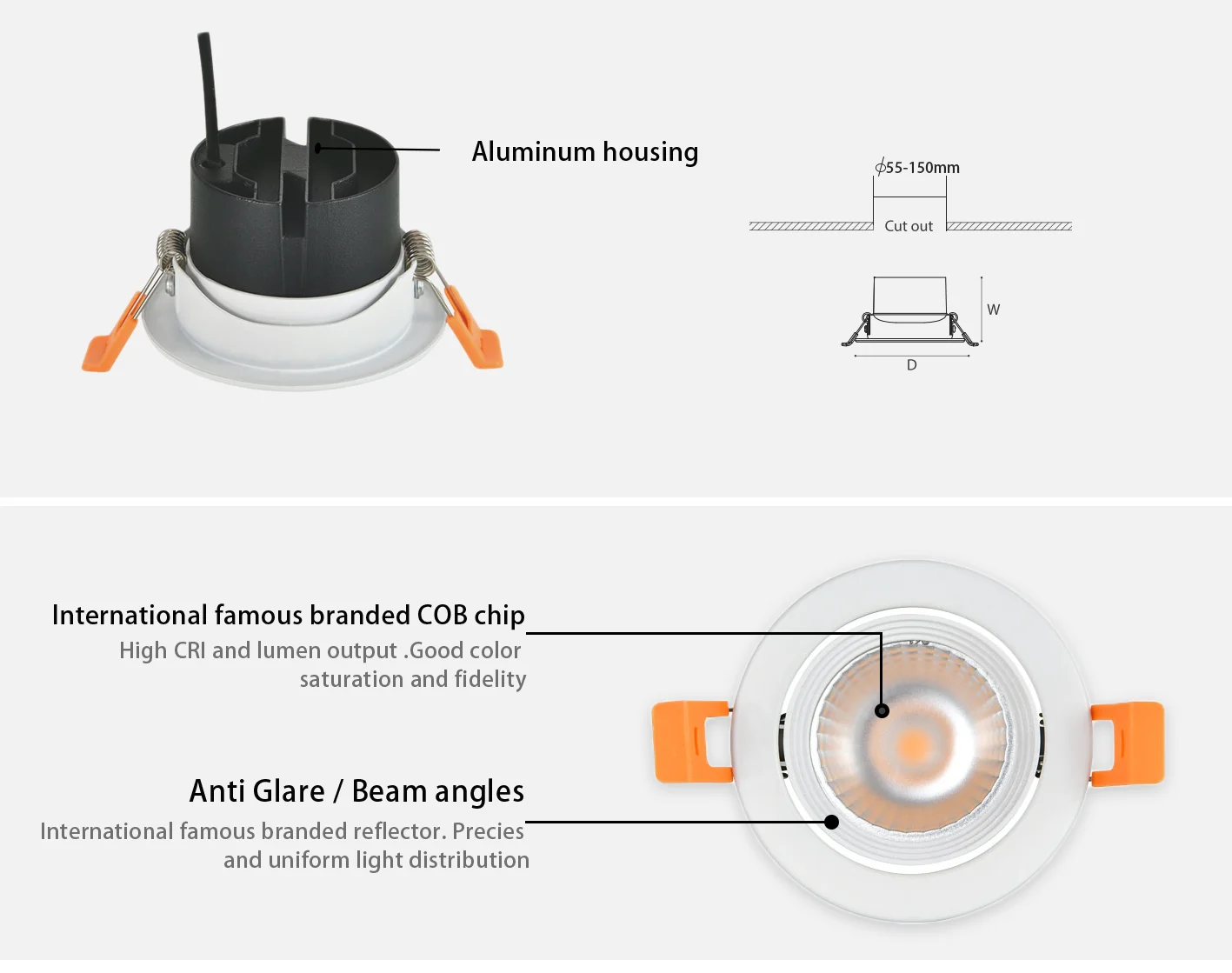 Aluminum housing

$\phi$55-150mm

Cut out

W

D

International famous branded COB chip

High CRI and lumen output .Good color saturation and fidelity

Anti Glare / Beam angles

International famous branded reflector. Precies and uniform light distribution