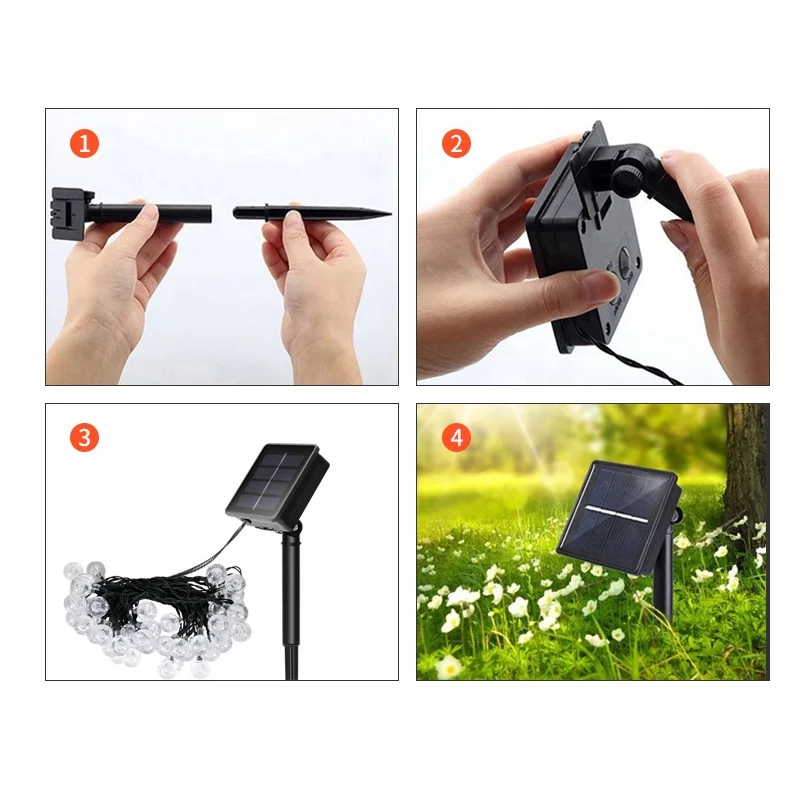 1

2

3

4