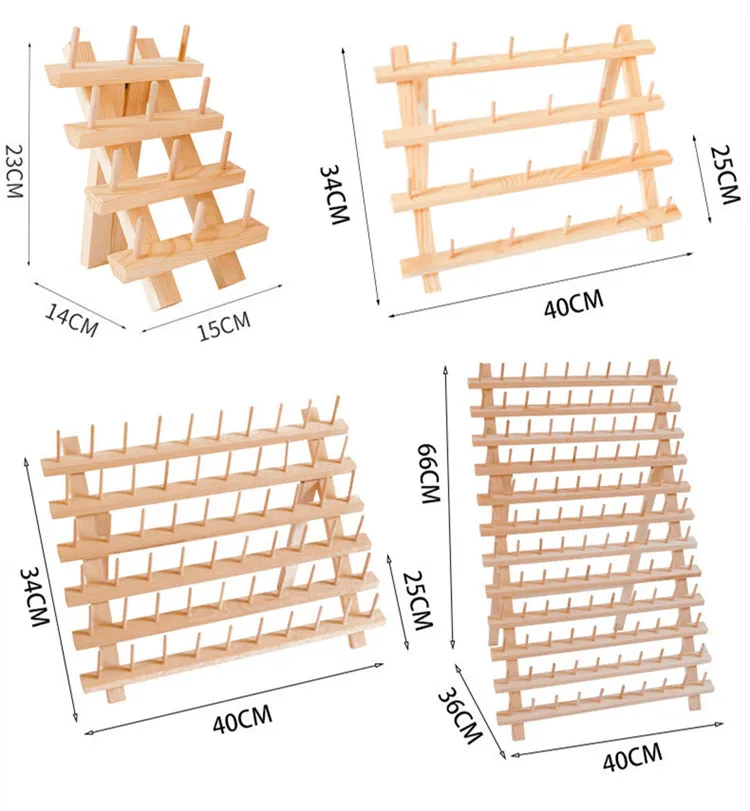 23CM

14CM

15CM

34CM

25CM

40CM

34CM

25CM

40CM

66CM

36CM

40CM