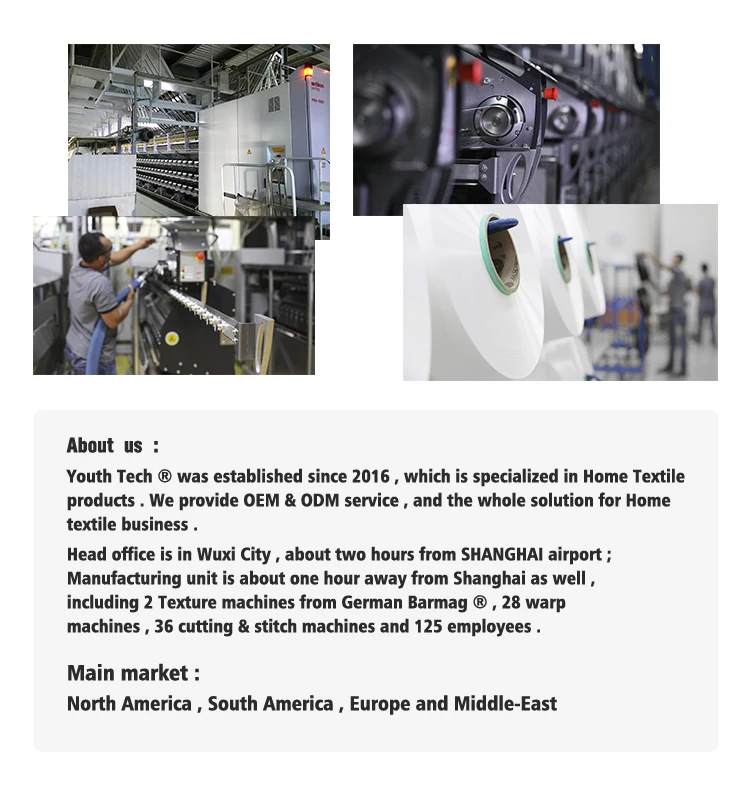 About us :

Youth Tech ® was established since 2016 , which is specialized in Home Textile products . We provide OEM & ODM service , and the whole solution for Home textile business .

Head office is in Wuxi City , about two hours from SHANGHAI airport ; Manufacturing unit is about one hour away from Shanghai as well , including 2 Texture machines from German Barmag ® , 28 warp machines , 36 cutting & stitch machines and 125 employees .

Main market :

North America , South America , Europe and Middle-East