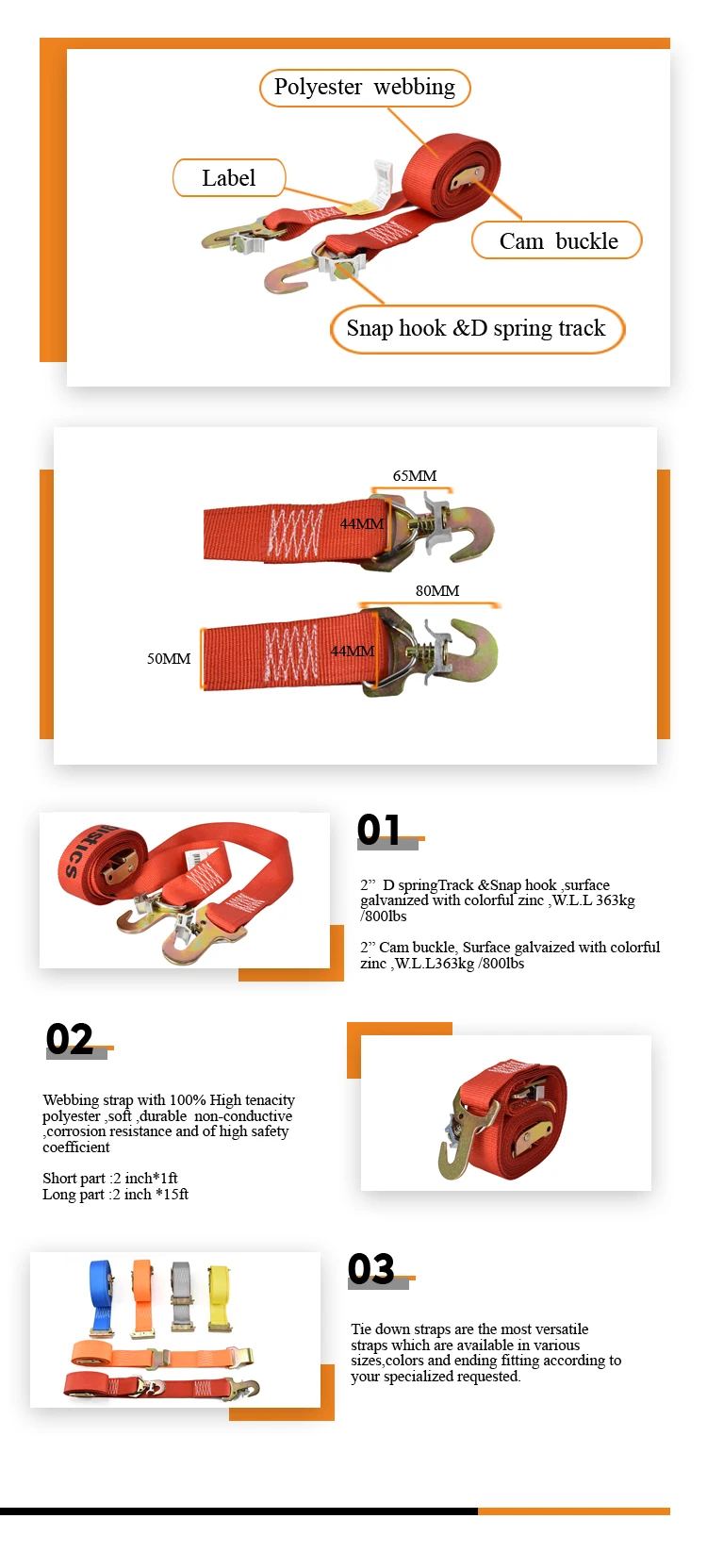 Polyester webbing

Label

Cam buckle

Snap hook &D spring track

65MM

44MM

80MM

50MM

44MM

01

2” D springTrack &Snap hook ,surface galvanized with colorful zinc ,W.L.L 363kg /800lbs

2” Cam buckle, Surface galvaized with colorful zinc ,W.L.L363kg /800lbs

02

Webbing strap with 100% High tenacity polyester ,soft ,durable non-conductive ,corrosion resistance and of high safety coefficient

Short part :2 inch*1ft
Long part :2 inch *15ft

03

Tie down straps are the most versatile straps which are available in various sizes,colors and ending fitting according to your specialized requested.