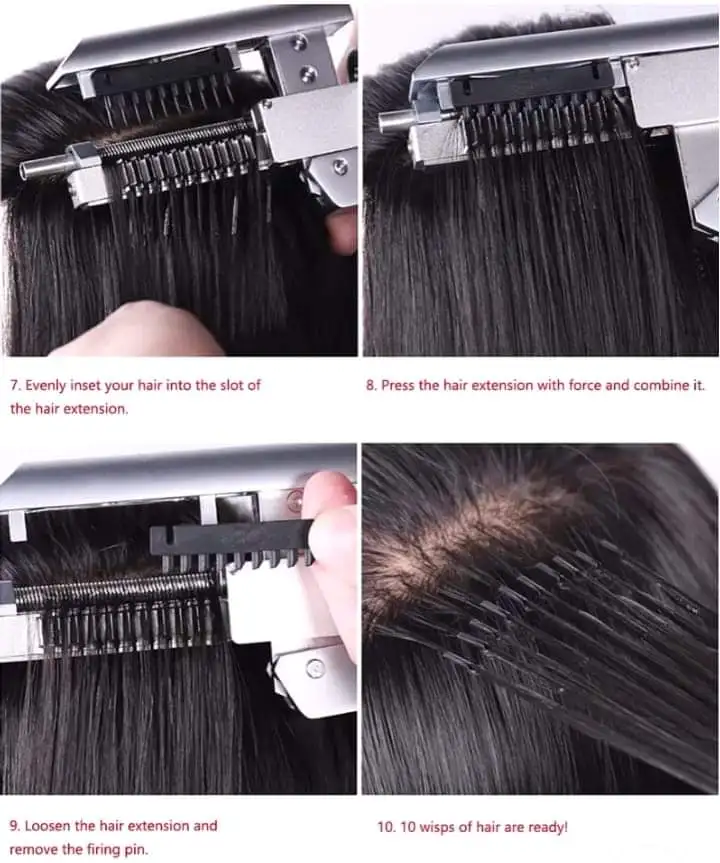 7. Evenly inset your hair into the slot of the hair extension.

8. Press the hair extension with force and combine it.

9. Loosen the hair extension and remove the firing pin.

10. 10 wisps of hair are ready!