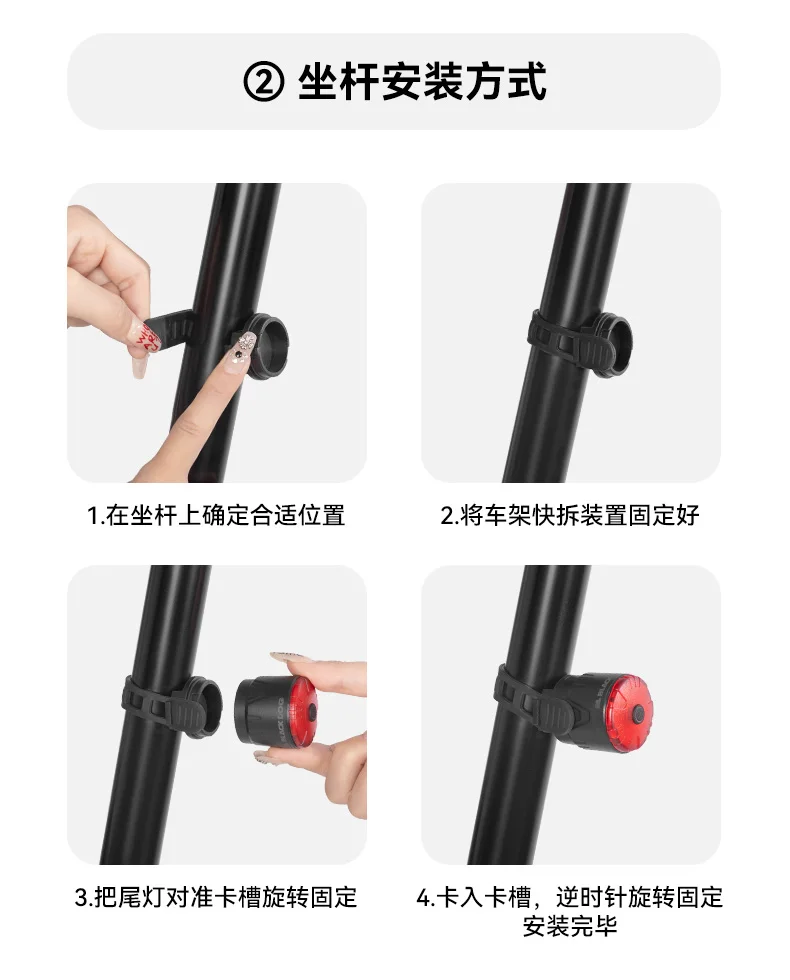 ② 坐杆安装方式

1.在坐杆上确定合适位置

2.将车架快拆装置固定好

3.把尾灯对准卡槽旋转固定

4.卡入卡槽，逆时针旋转固定安装完毕