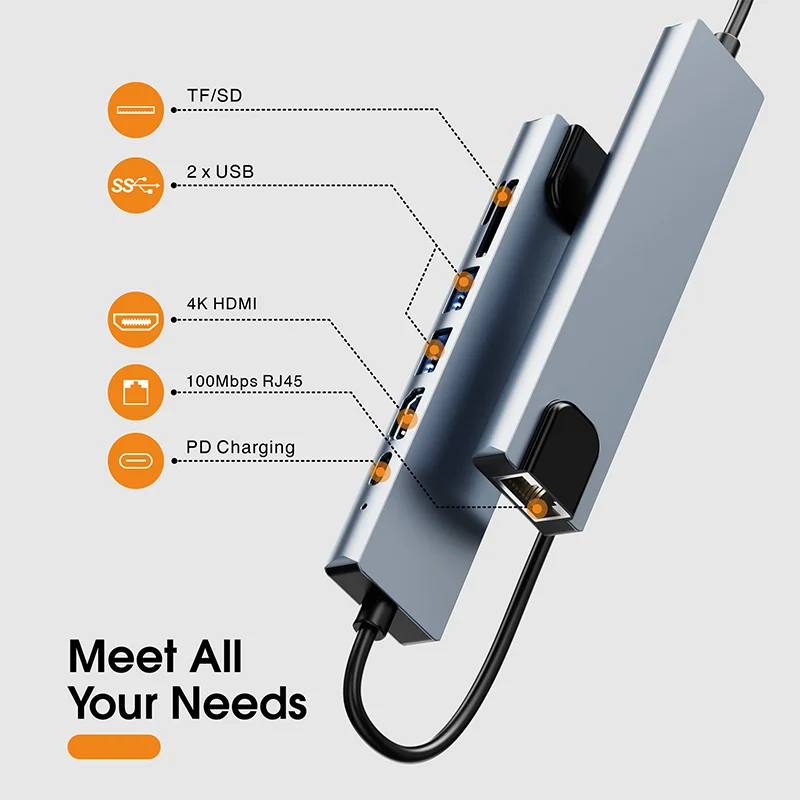 TF/SD

SS

2 x USB

4K HDMI

100Mbps RJ45

PD Charging

Meet All Your Needs