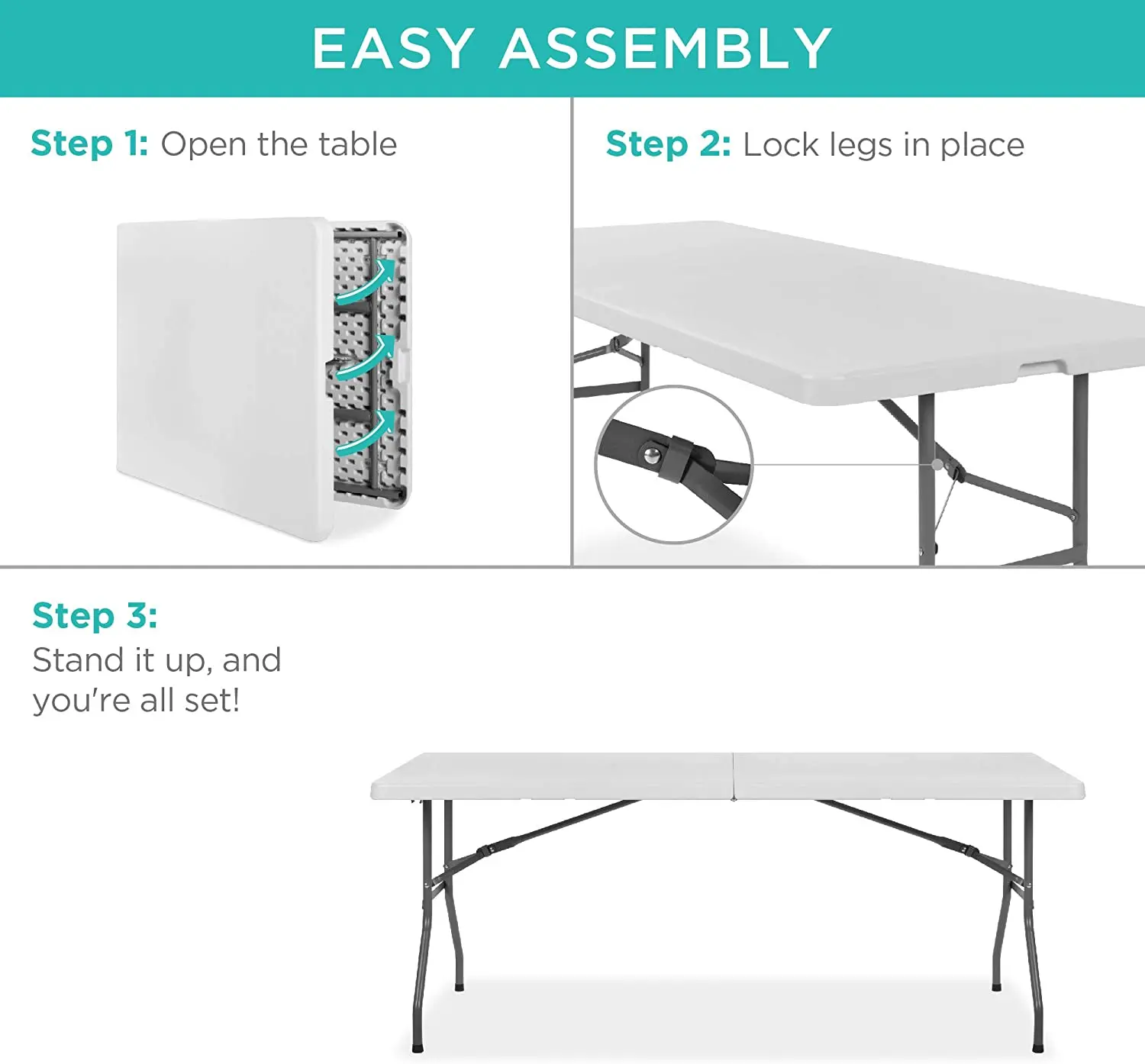 EASY ASSEMBLY

Step 1: Open the table

Step 2: Lock legs in place

Step 3:
Stand it up, and you're all set!