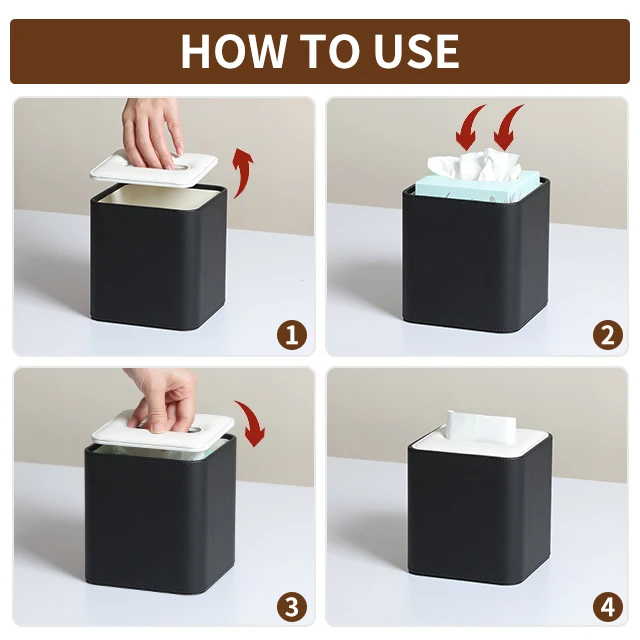 HOW TO USE

1

2

3

4