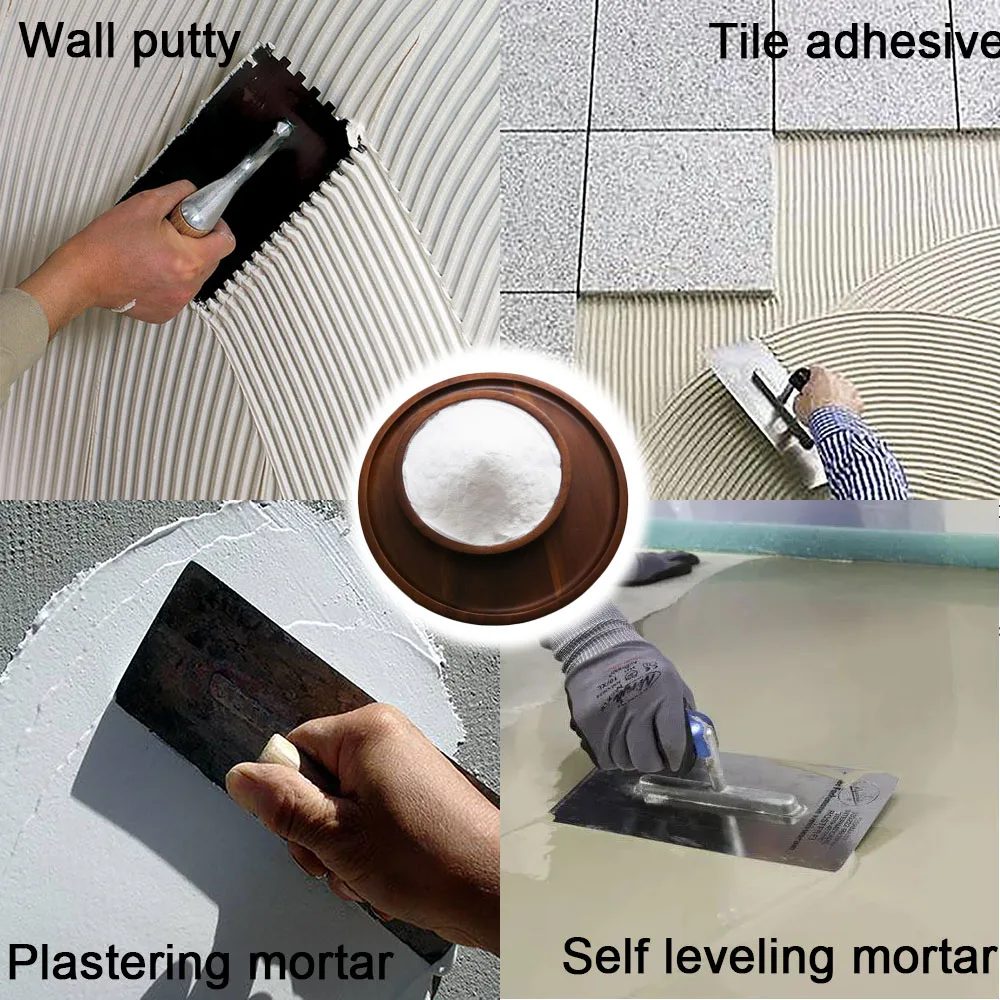 Wall putty

Tile adhesive

Plastering mortar

Self leveling mortar