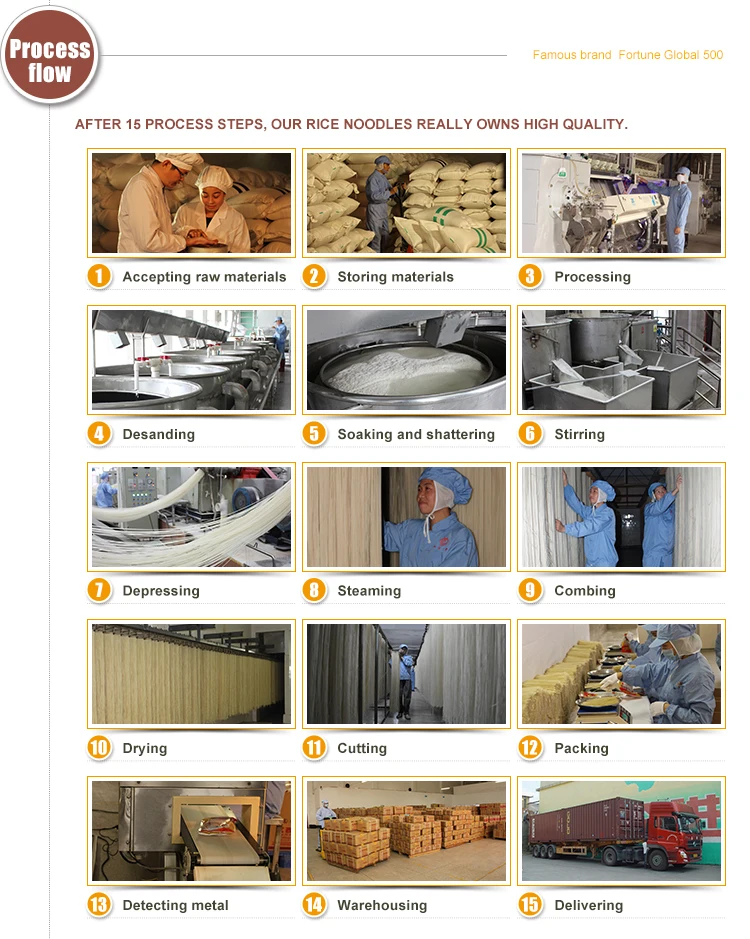 Process flow

Famous brand Fortune Global 500

AFTER 15 PROCESS STEPS, OUR RICE NOODLES REALLY OWNS HIGH QUALITY.

1 Accepting raw materials

2 Storing materials

3 Processing

4 Desanding

5 Soaking and shattering

6 Stirring

7 Depressing

8 Steaming

9 Combing

10 Drying

11 Cutting

12 Packing

13 Detecting metal

14 Warehousing

15 Delivering