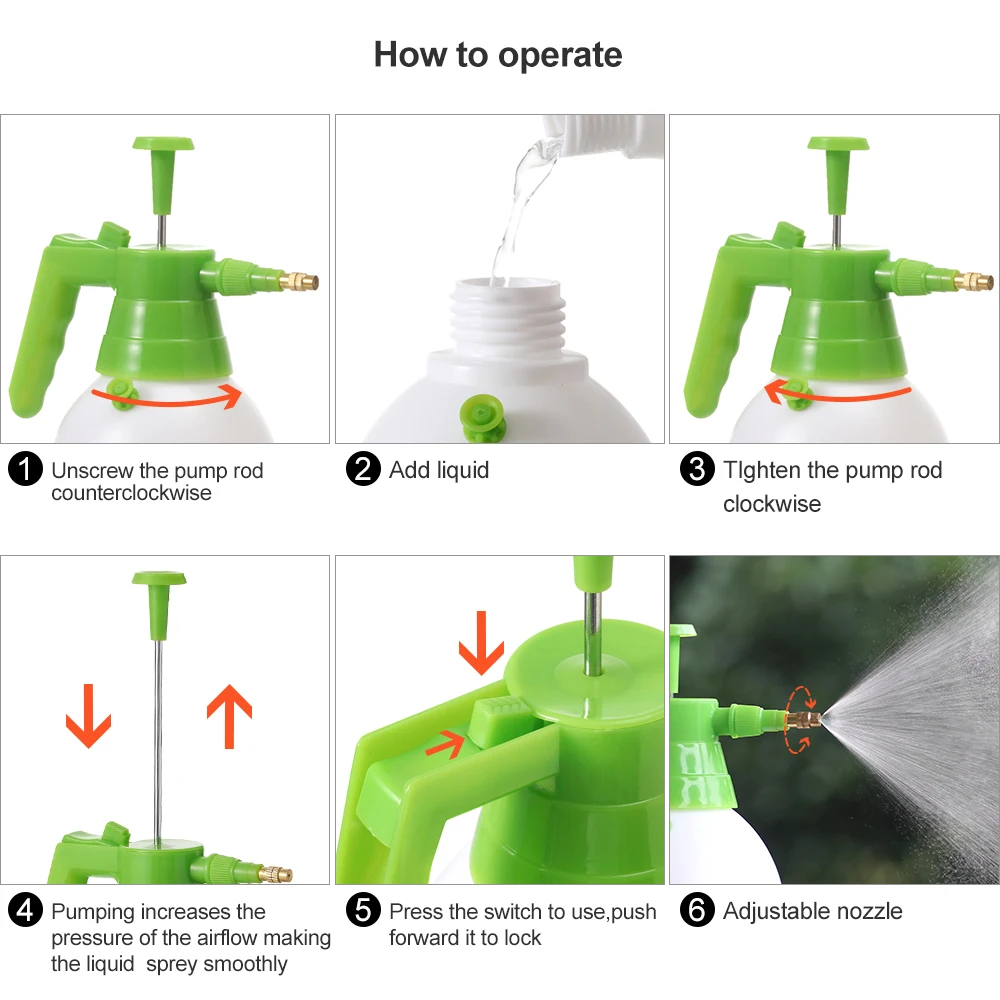 How to operate

1 Unscrew the pump rod counterclockwise

2 Add liquid

3 TIghten the pump rod clockwise

4 Pumping increases the pressure of the airflow making the liquid sprey smoothly

5 Press the switch to use,push forward it to lock

6 Adjustable nozzle