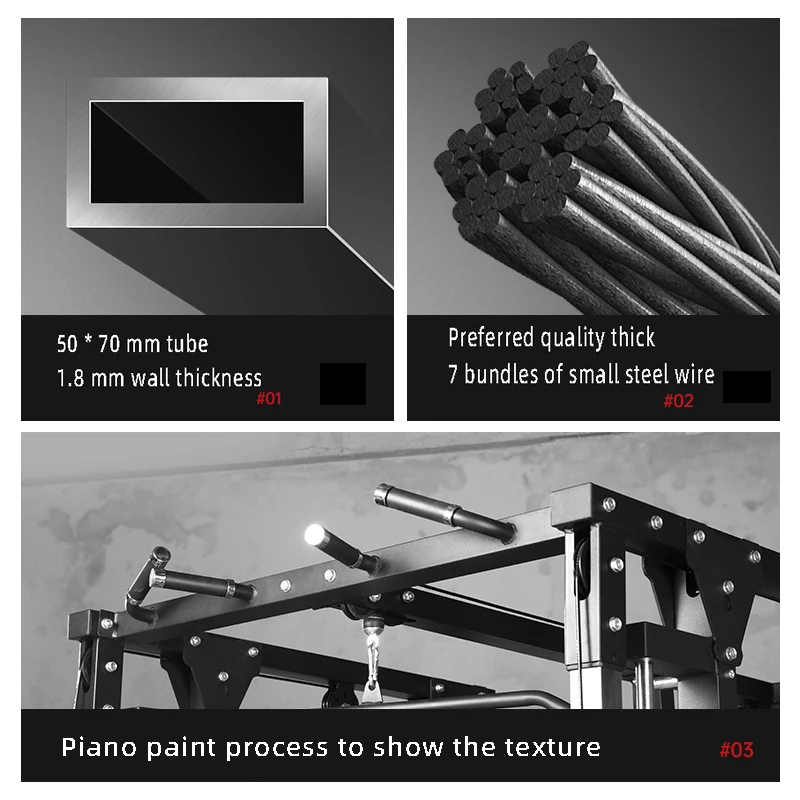 50 * 70 mm tube
1.8 mm wall thickness
#01

Preferred quality thick
7 bundles of small steel wire
#02

Piano paint process to show the texture
#03