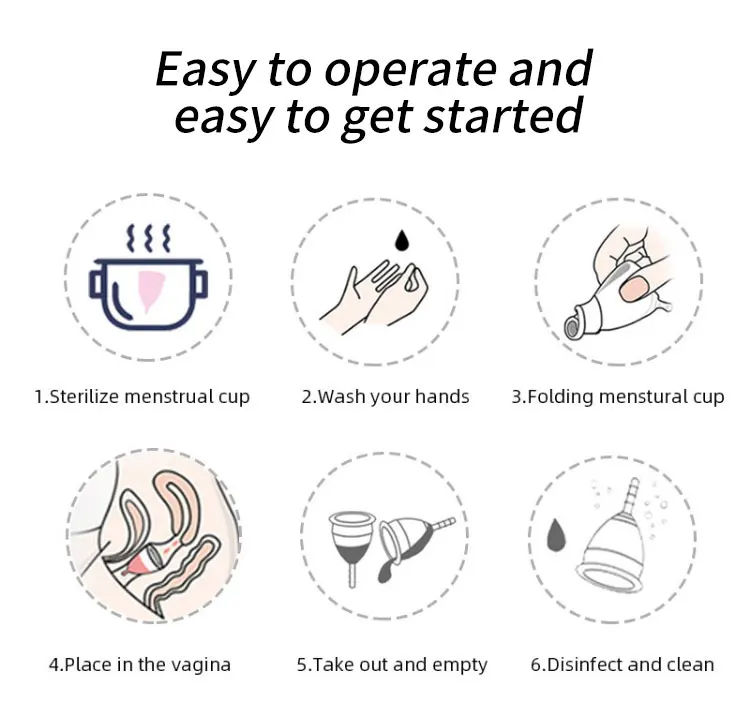 Easy to operate and easy to get started

1.Sterilize menstrual cup

2.Wash your hands

3.Folding menstural cup

4.Place in the vagina

5.Take out and empty

6.Disinfect and clean