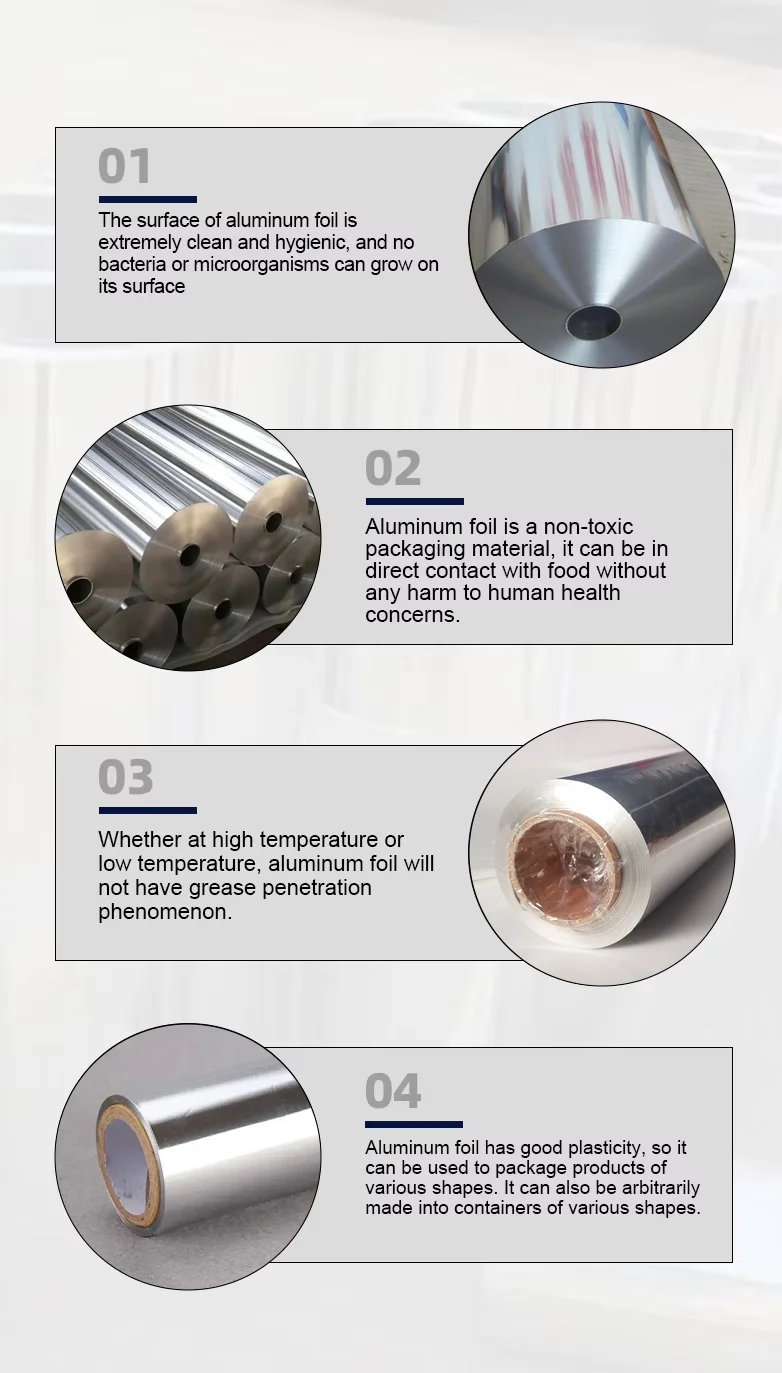 01

The surface of aluminum foil is extremely clean and hygienic, and no bacteria or microorganisms can grow on its surface

02

Aluminum foil is a non-toxic packaging material, it can be in direct contact with food without any harm to human health concerns.

03

Whether at high temperature or low temperature, aluminum foil will not have grease penetration phenomenon.

04

Aluminum foil has good plasticity, so it can be used to package products of various shapes. It can also be arbitrarily made into containers of various shapes.