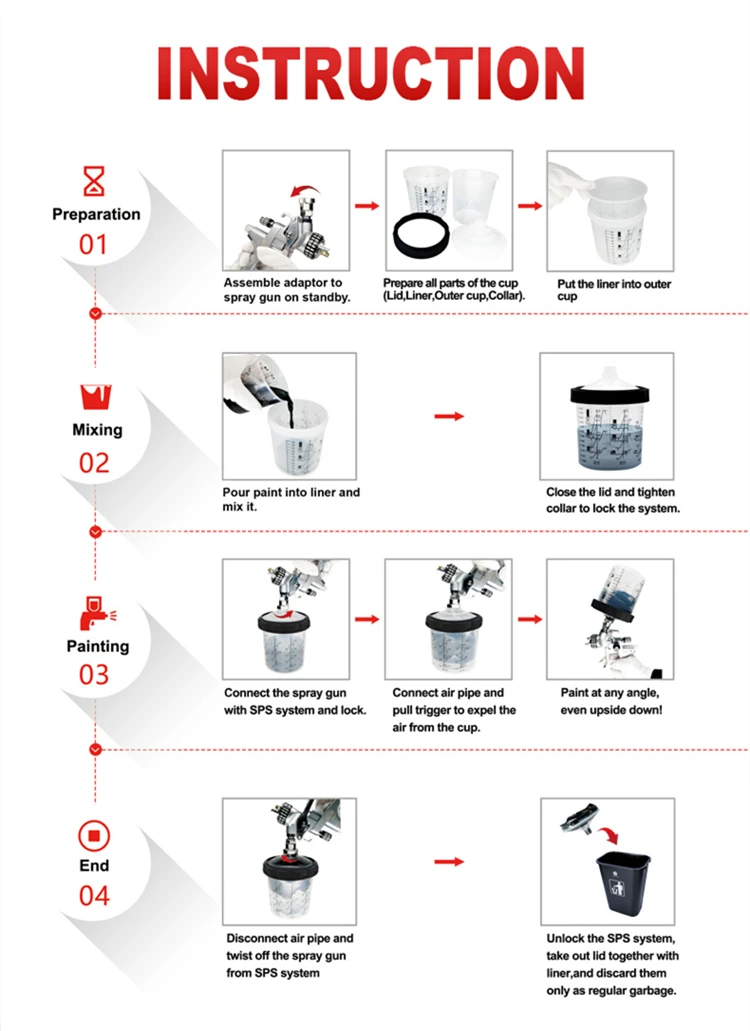 INSTRUCTION

Preparation
01

Assemble adaptor to spray gun on standby.

Prepare all parts of the cup (Lid,Liner,Outer cup,Collar).

Put the liner into outer cup

Mixing
02

Pour paint into liner and mix it.

Close the lid and tighten collar to lock the system.

Painting
03

Connect the spray gun with SPS system and lock.

Connect air pipe and pull trigger to expel the air from the cup.

Paint at any angle, even upside down!

End
04

Disconnect air pipe and twist off the spray gun from SPS system

Unlock the SPS system, take out lid together with liner,and discard them only as regular garbage.