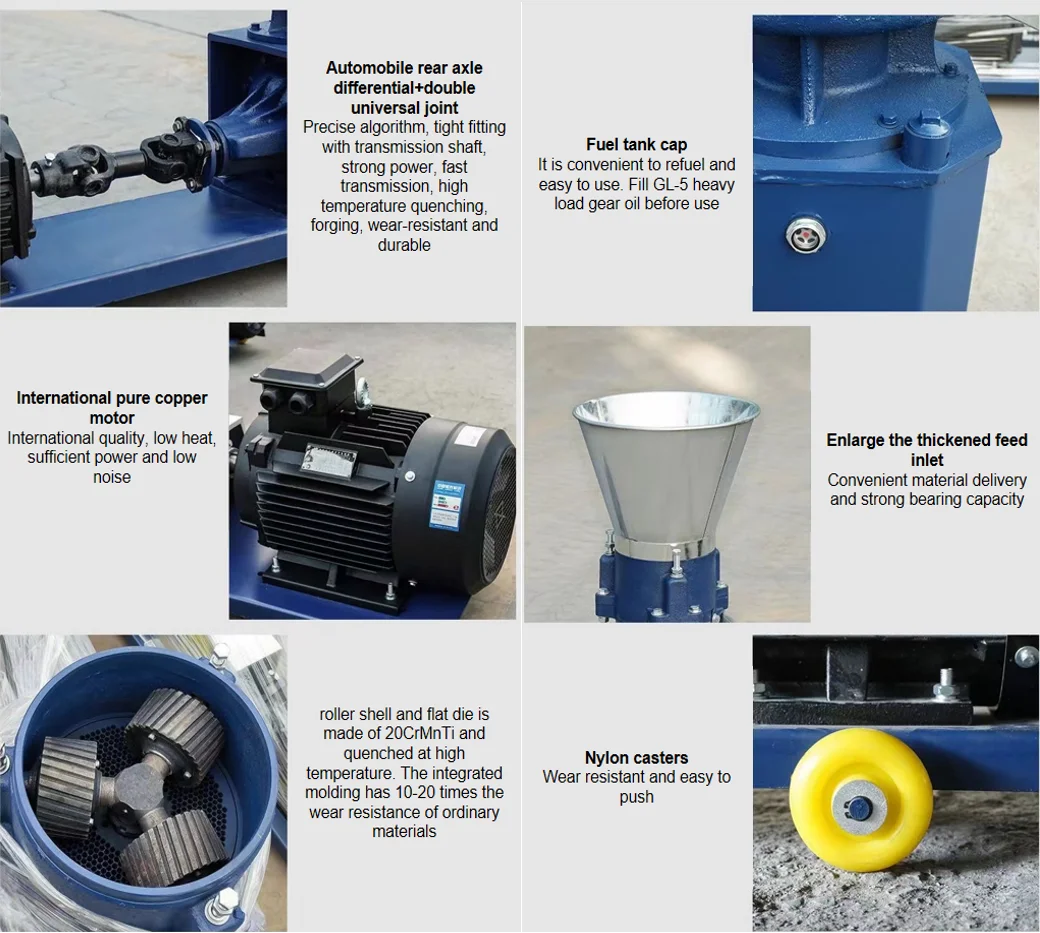 Automobile rear axle differential+double universal joint
Precise algorithm, tight fitting with transmission shaft, strong power, fast transmission, high temperature quenching, forging, wear-resistant and durable

Fuel tank cap
It is convenient to refuel and easy to use. Fill GL-5 heavy load gear oil before use

International pure copper motor
International quality, low heat, sufficient power and low noise

Enlarge the thickened feed inlet
Convenient material delivery and strong bearing capacity

roller shell and flat die is made of 20CrMnTi and quenched at high temperature. The integrated molding has 10-20 times the wear resistance of ordinary materials

Nylon casters
Wear resistant and easy to push