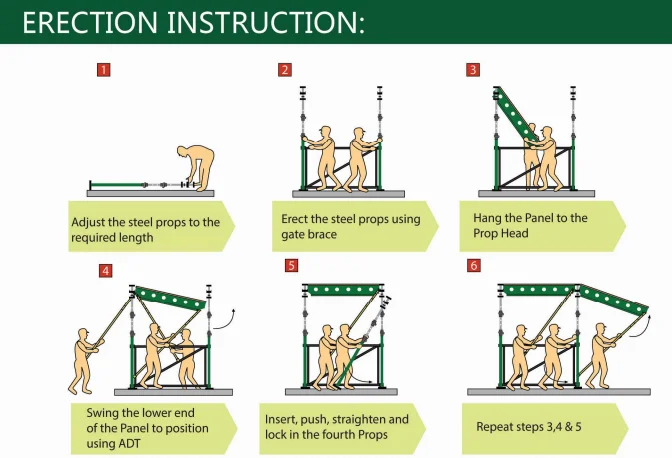 ERECTION INSTRUCTION:

1

Adjust the steel props to the required length

2

Erect the steel props using gate brace

3

Hang the Panel to the Prop Head

4

Swing the lower end of the Panel to position using ADT

5

Insert, push, straighten and lock in the fourth Props

6

Repeat steps 3,4 & 5