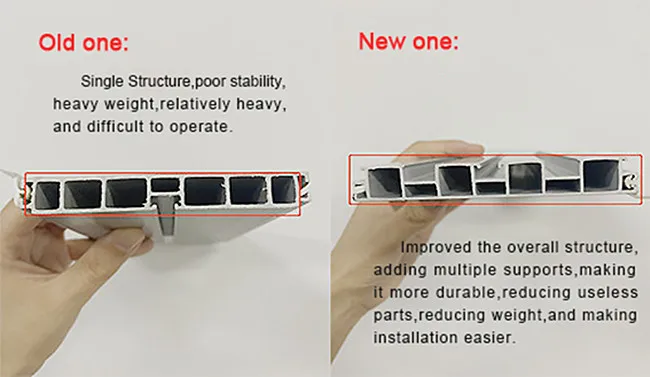 Old one:

Single Structure,poor stability, heavy weight,relatively heavy, and difficult to operate.

New one:

Improved the overall structure, adding multiple supports,making it more durable,reducing useless parts,reducing weight,and making installation easier.