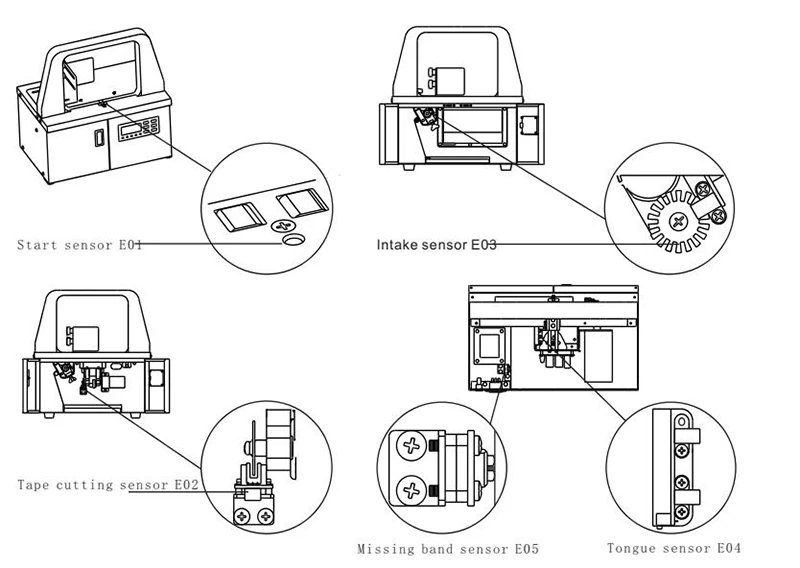 Start sensor E01

Intake sensor E03

Tape cutting sensor E02

Missing band sensor E05

Tongue sensor E04