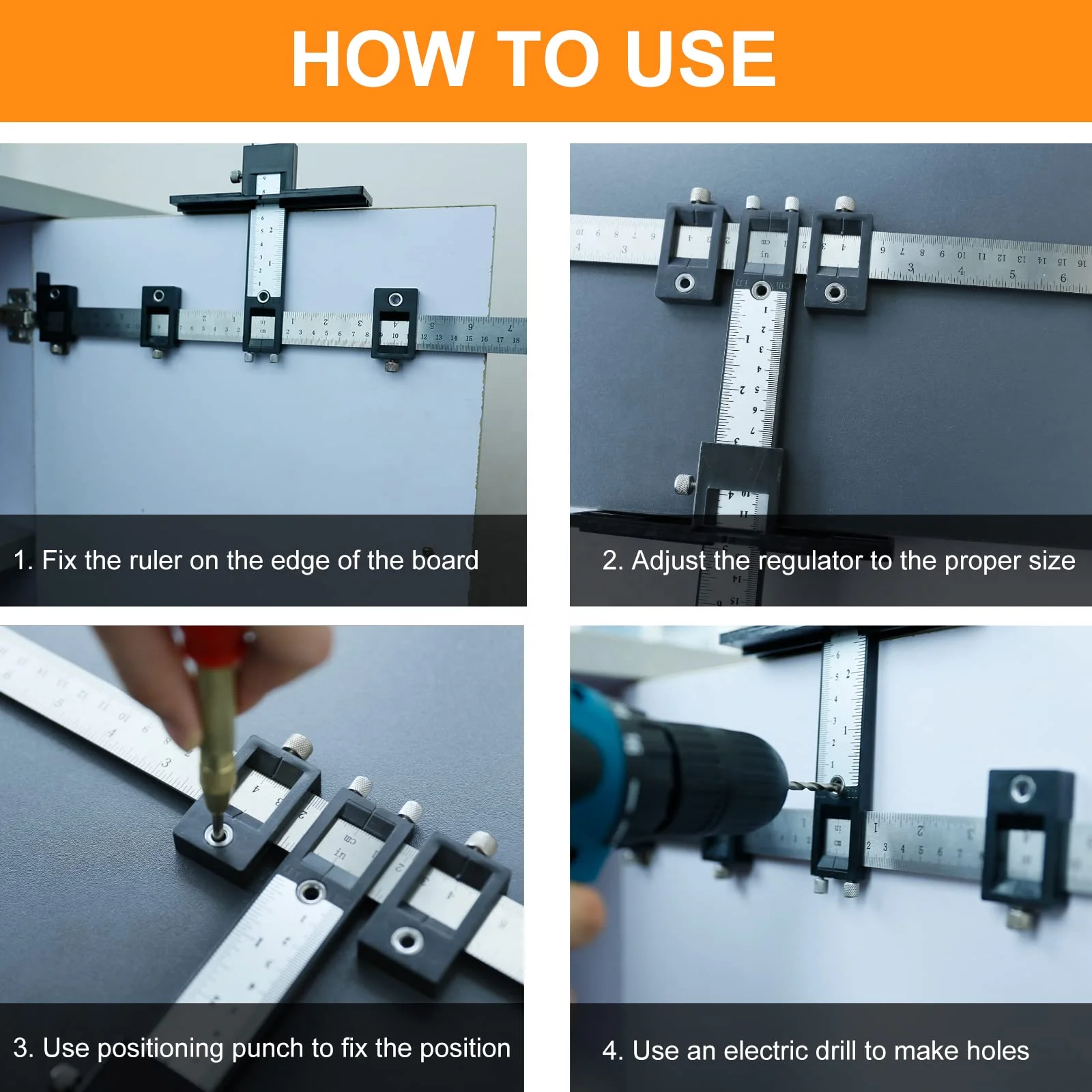 HOW TO USE

1. Fix the ruler on the edge of the board

2. Adjust the regulator to the proper size

3. Use positioning punch to fix the position

4. Use an electric drill to make holes